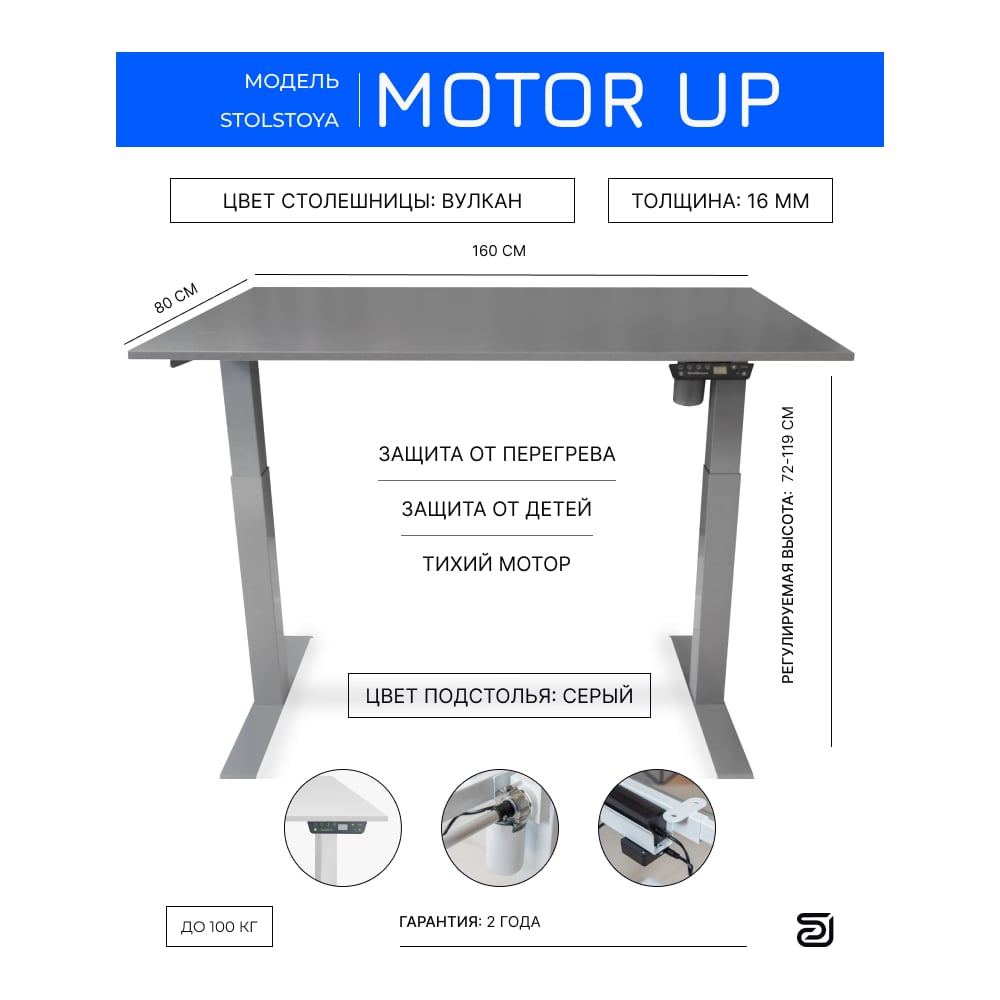 МОДЕЛЬ
STOLSTOYA

MOTOR UP

ЦВЕТ СТОЛЕШНИЦЫ: ВУЛКАН

ТОЛЩИНА: 16 ММ

160 СМ

80 СМ

ЗАЩИТА ОТ ПЕРЕГРЕВА

ЗАЩИТА ОТ ДЕТЕЙ

ТИХИЙ МОТОР

РЕГУЛИРУЕМАЯ ВЫСОТА: 72-119 СМ

ЦВЕТ ПОДСТОЛЬЯ: СЕРЫЙ

ДО 100 КГ

ГАРАНТИЯ: 2 ГОДА