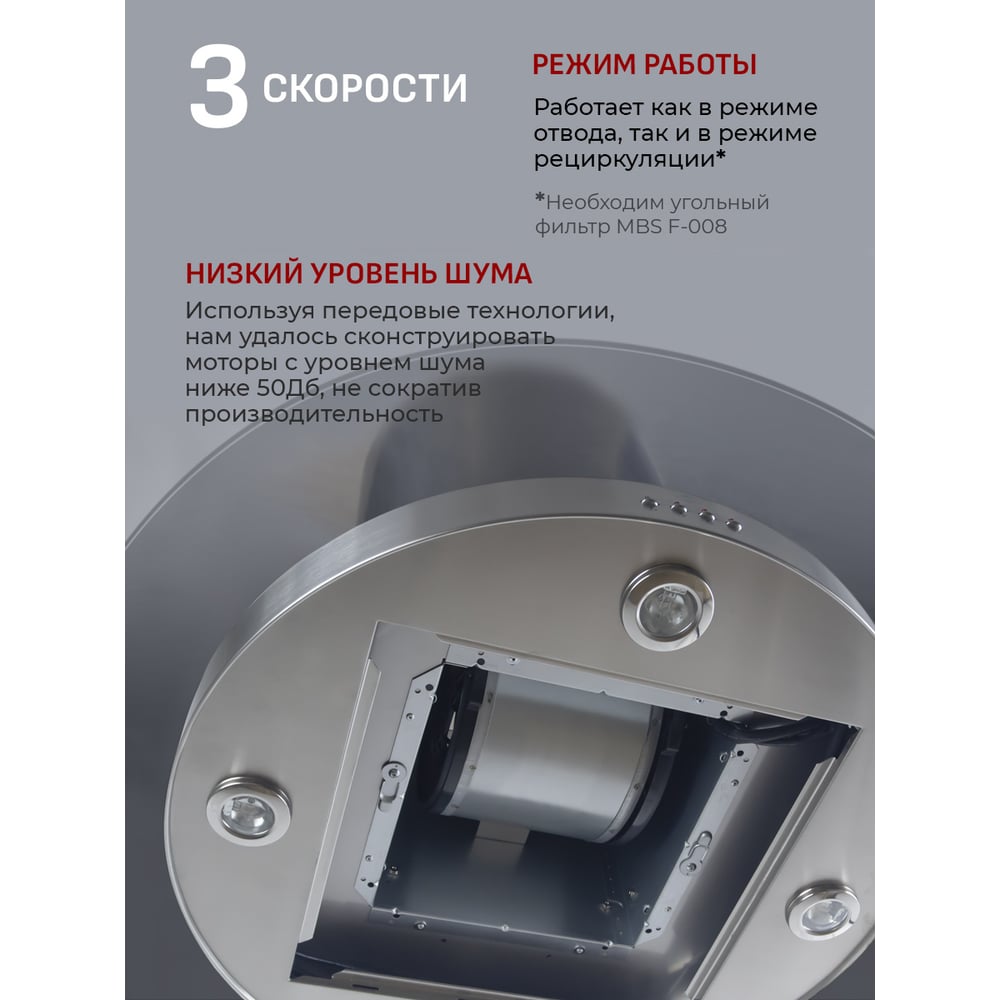 3 СКОРОСТИ

РЕЖИМ РАБОТЫ

Работает как в режиме отвода, так и в режиме рециркуляции*

*Необходим угольный фильтр MBS F-008

НИЗКИЙ УРОВЕНЬ ШУМА

Используя передовые технологии, нам удалось сконструировать моторы с уровнем шума ниже 50Дб, не сократив производительность