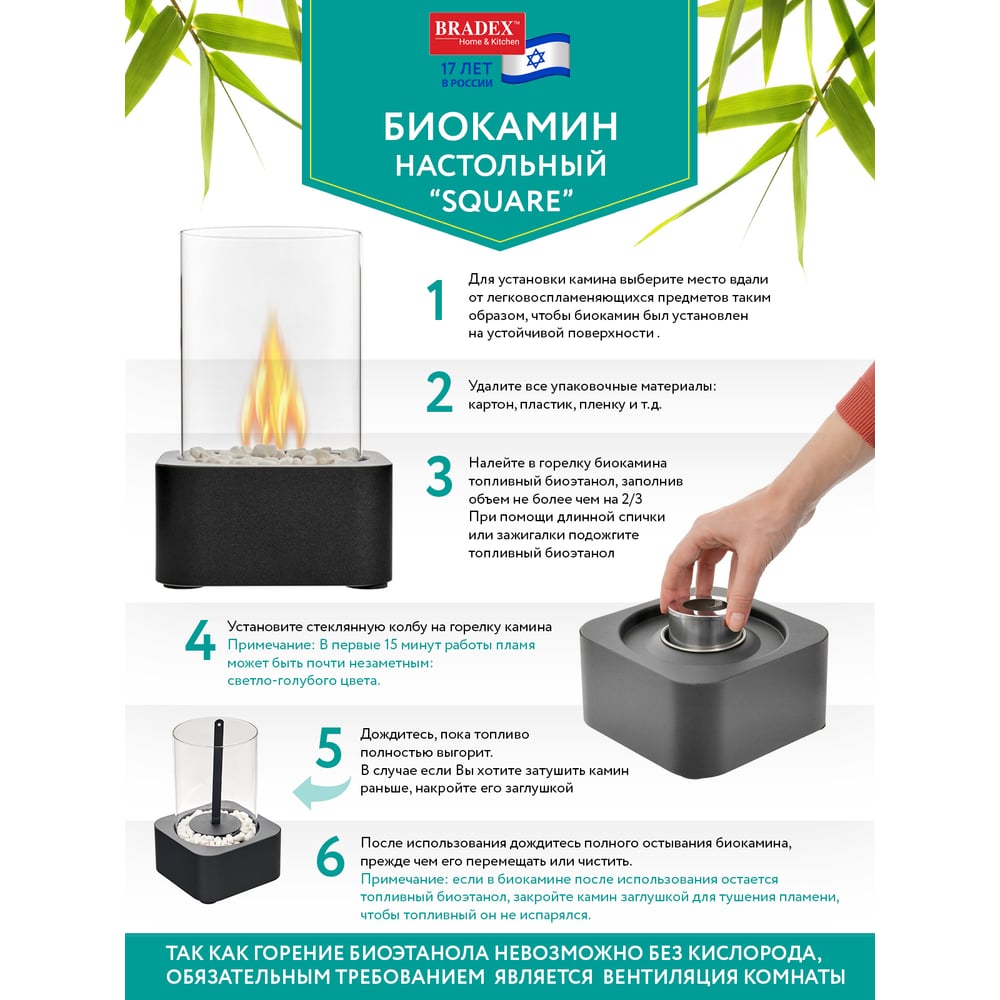 BRADEX™
Home & Kitchen
17 ЛЕТ В РОССИИ

БИОКАМИН НАСТОЛЬНЫЙ "SQUARE"

1 Для установки камина выберите место вдали от легковоспламеняющихся предметов таким образом, чтобы биокамин был установлен на устойчивой поверхности .

2 Удалите все упаковочные материалы: картон, пластик, пленку и т.д.

3 Налейте в горелку биокамина топливный биоэтанол, заполнив объем не более чем на 2/3
При помощи длинной спички или зажигалки подожгите топливный биоэтанол

4 Установите стеклянную колбу на горелку камина
Примечание: В первые 15 минут работы пламя может быть почти незаметным: светло-голубого цвета.

5 Дождитесь, пока топливо полностью выгорит.
В случае если Вы хотите затушить камин раньше, накройте его заглушкой

6 После использования дождитесь полного остывания биокамина, прежде чем его перемещать или чистить.
Примечание: если в биокамине после использования остается топливный биоэтанол, закройте камин заглушкой для тушения пламени, чтобы топливный он не испарялся.

ТАК КАК ГОРЕНИЕ БИОЭТАНОЛА НЕВОЗМОЖНО БЕЗ КИСЛОРОДА, ОБЯЗАТЕЛЬНЫМ ТРЕБОВАНИЕМ ЯВЛЯЕТСЯ ВЕНТИЛЯЦИЯ КОМНАТЫ