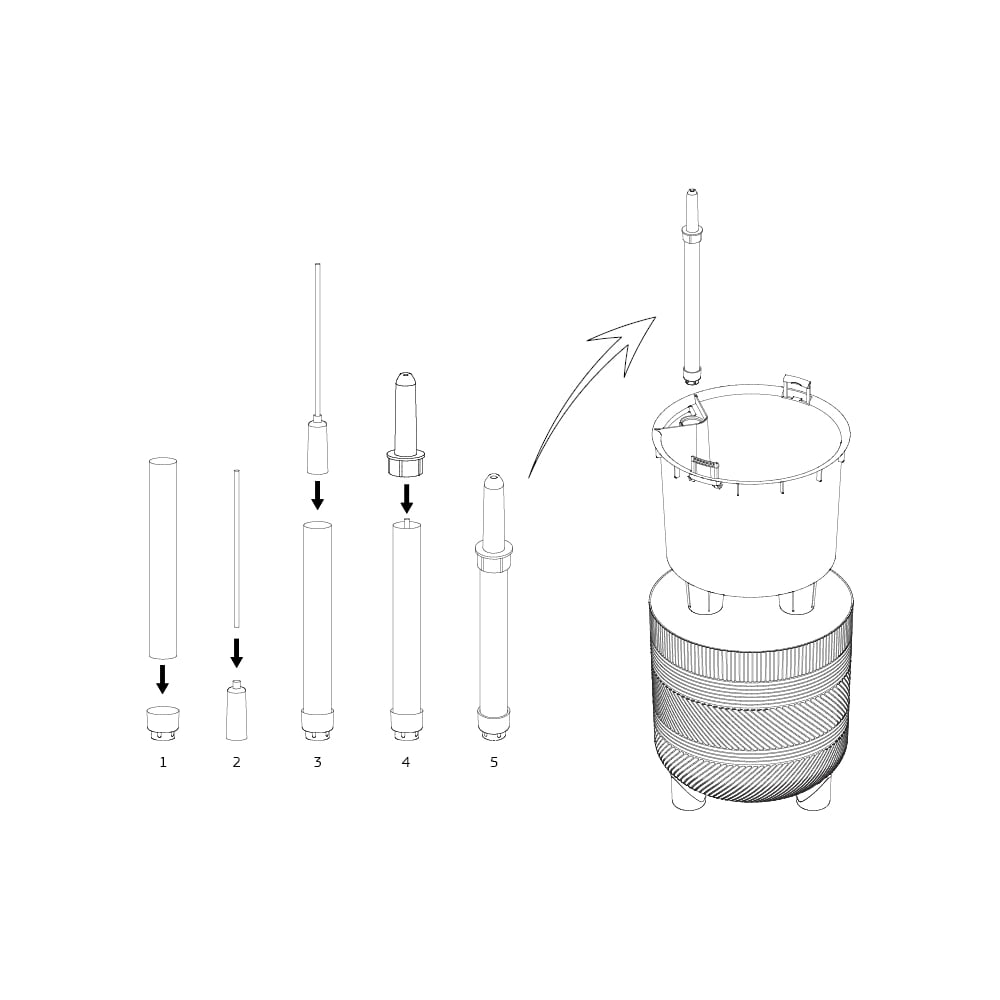 1 2 3 4 5