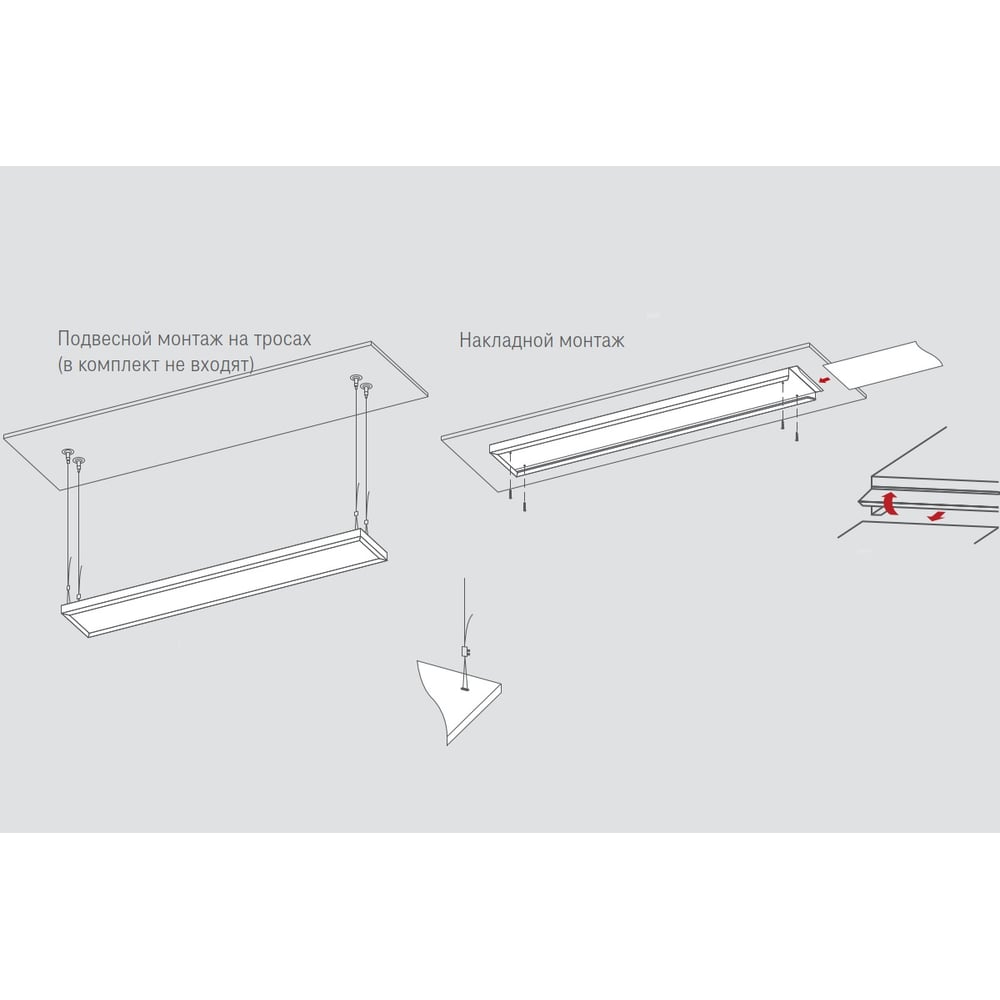 Подвесной монтаж на тросах
(в комплект не входят)

Накладной монтаж