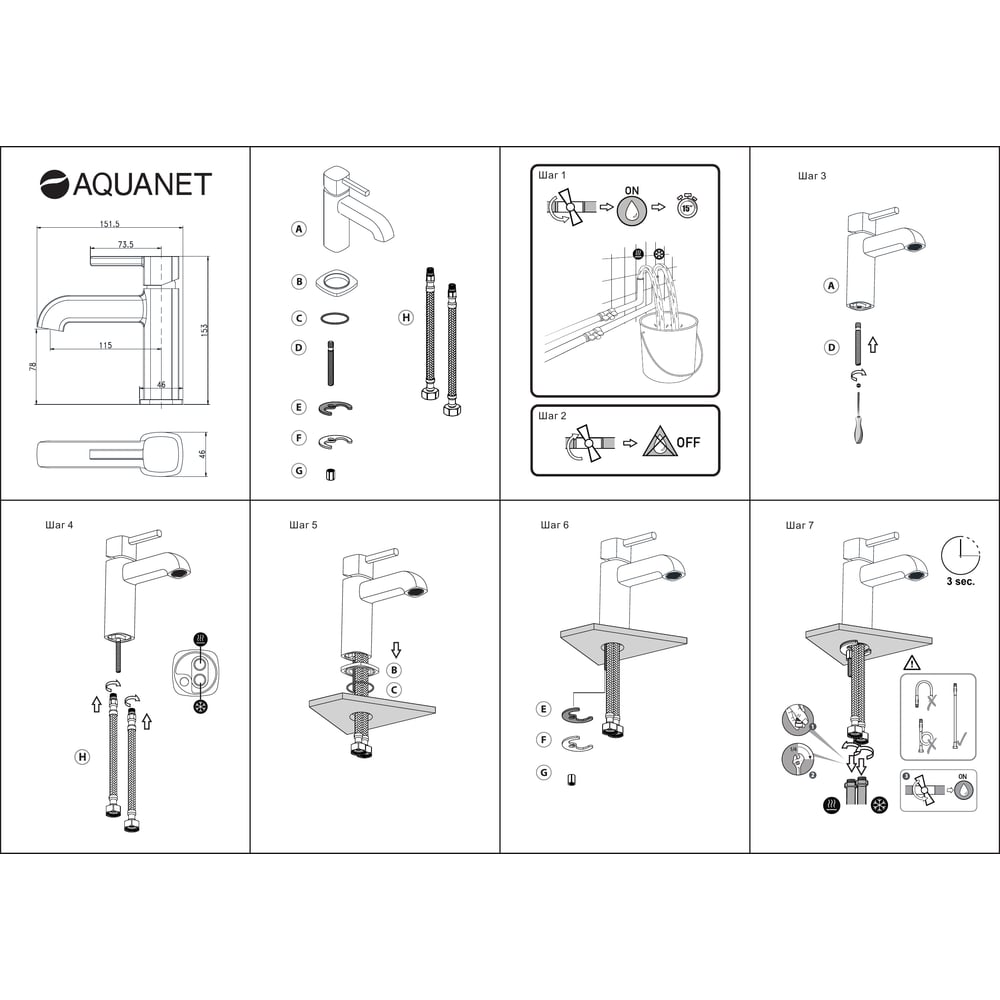 AQUANET

151.5
73.5
115
153
78
46
46

A
B
C
D
E
F
G
H

Шаг 1
ON
15"

Шаг 2
OFF

Шаг 3
A
D

Шаг 4
H

Шаг 5
B
C

Шаг 6
E
F
G

Шаг 7
3 sec.
1
2
3
ON