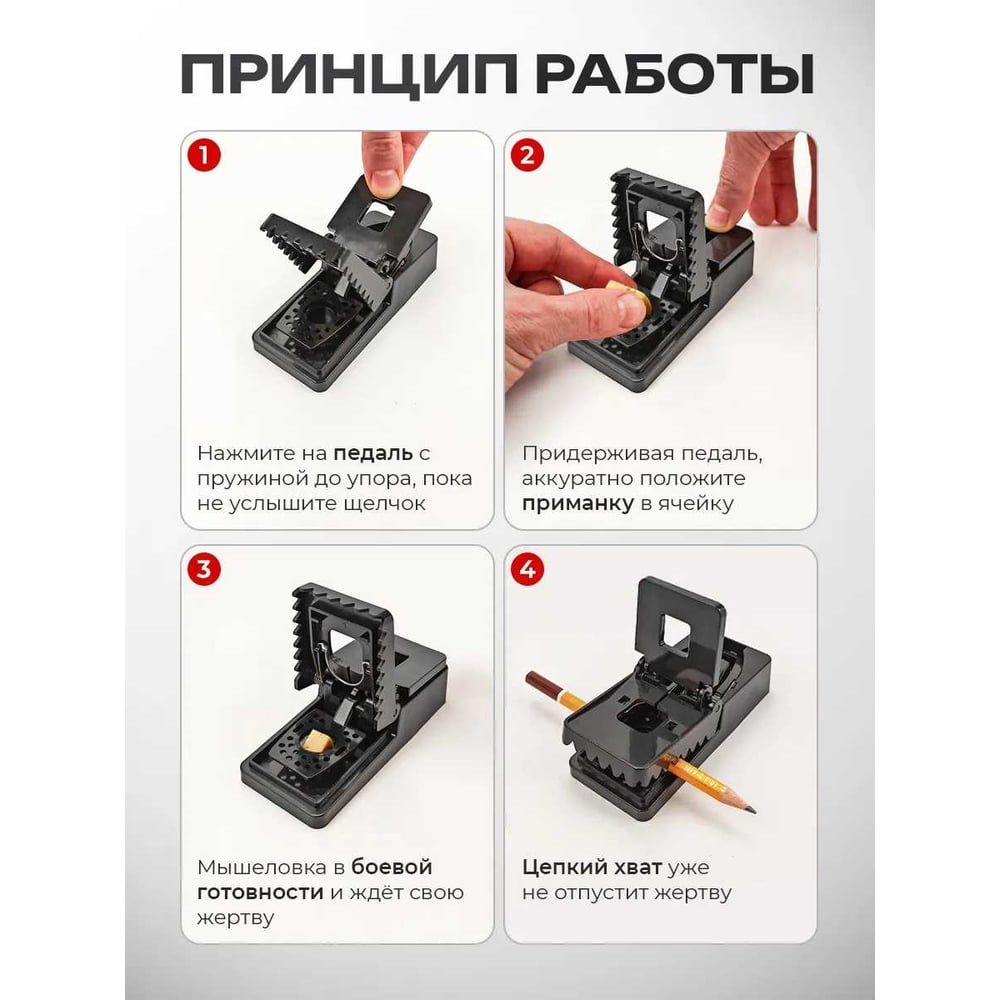 ПРИНЦИП РАБОТЫ

1

Нажмите на педаль с пружиной до упора, пока не услышите щелчок

2

Придерживая педаль, аккуратно положите приманку в ячейку

3

Мышеловка в боевой готовности и ждёт свою жертву

4

Цепкий хват уже не отпустит жертву