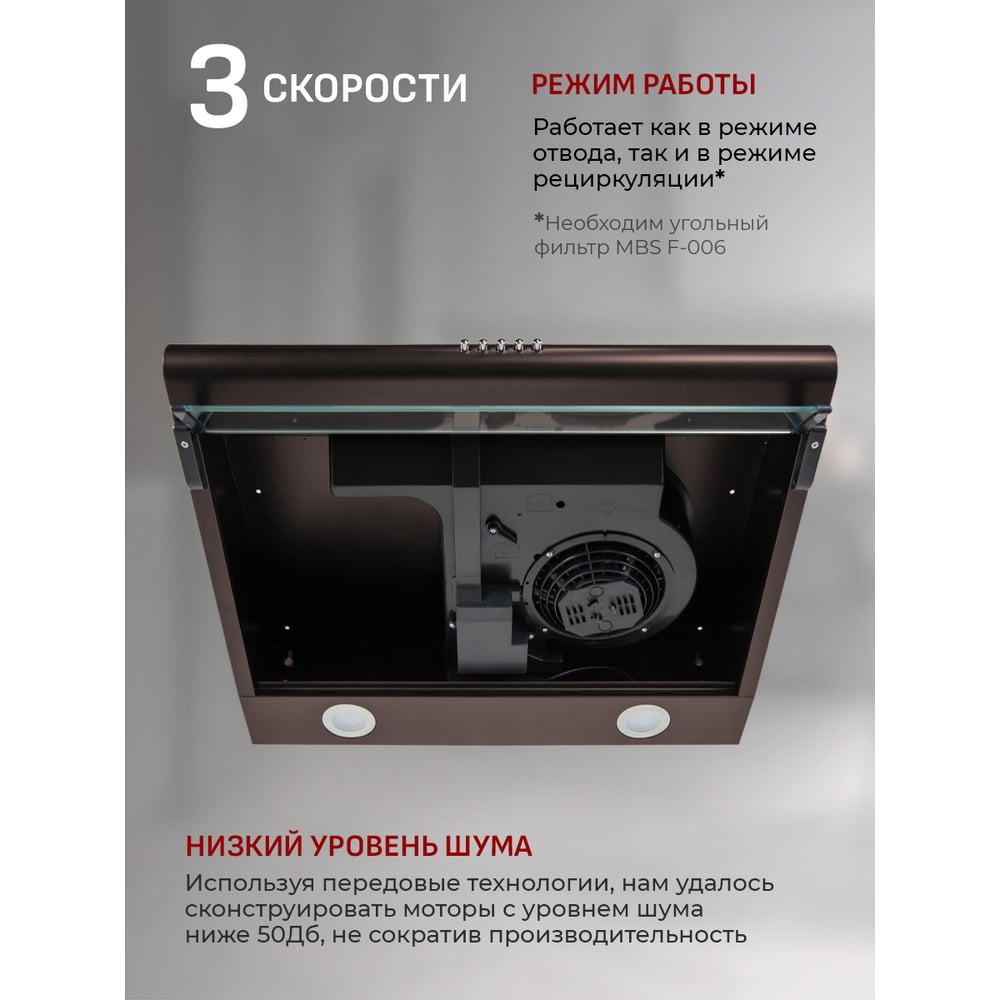 3 СКОРОСТИ

РЕЖИМ РАБОТЫ

Работает как в режиме отвода, так и в режиме рециркуляции*

*Необходим угольный фильтр MBS F-006

НИЗКИЙ УРОВЕНЬ ШУМА

Используя передовые технологии, нам удалось сконструировать моторы с уровнем шума ниже 50Дб, не сократив производительность