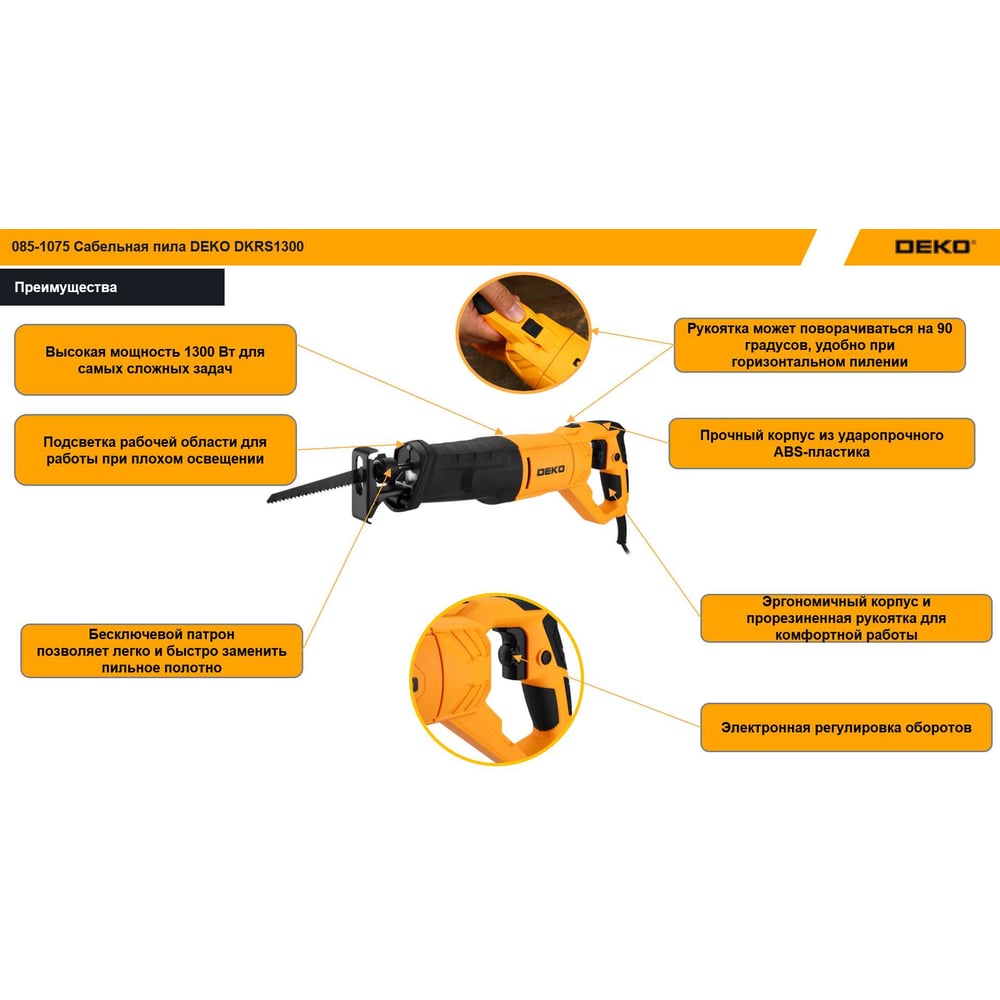 085-1075 Сабельная пила DEKO DKRS1300

DEKO

Преимущества

Высокая мощность 1300 Вт для самых сложных задач

Подсветка рабочей области для работы при плохом освещении

Бесключевой патрон позволяет легко и быстро заменить пильное полотно

Рукоятка может поворачиваться на 90 градусов, удобно при горизонтальном пилении

Прочный корпус из ударопрочного ABS-пластика

DEKO

Эргономичный корпус и прорезиненная рукоятка для комфортной работы

Электронная регулировка оборотов