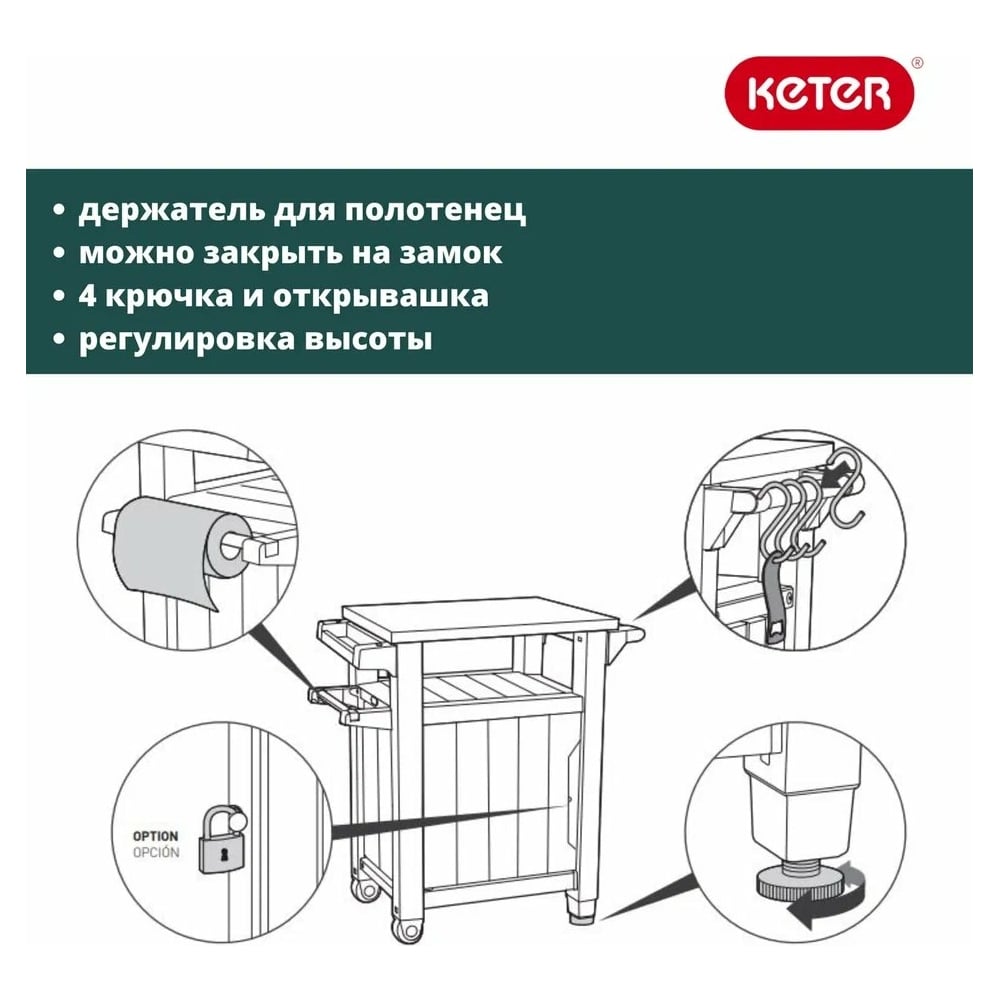 KETER®

• держатель для полотенец
• можно закрыть на замок
• 4 крючка и открывашка
• регулировка высоты

OPTION
OPCIÓN