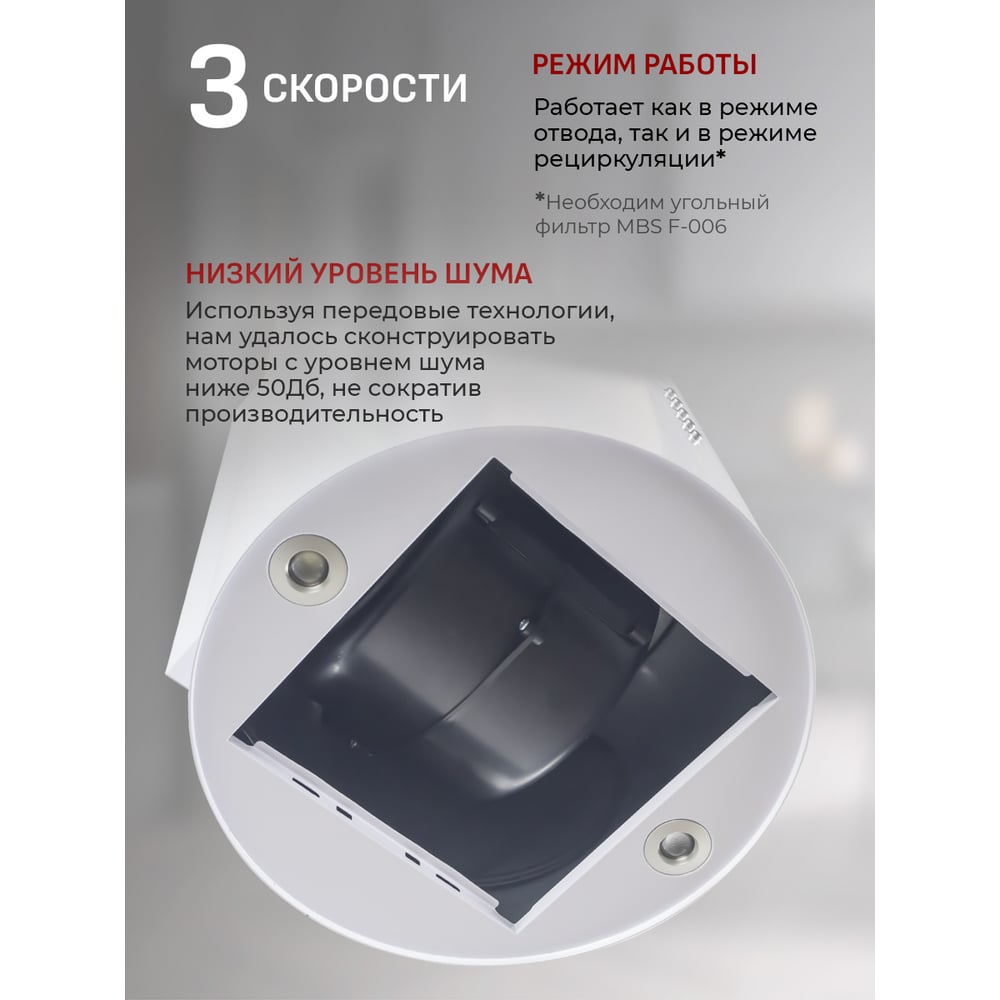 3 СКОРОСТИ

РЕЖИМ РАБОТЫ

Работает как в режиме отвода, так и в режиме рециркуляции*

*Необходим угольный фильтр MBS F-006

НИЗКИЙ УРОВЕНЬ ШУМА

Используя передовые технологии, нам удалось сконструировать моторы с уровнем шума ниже 50Дб, не сократив производительность