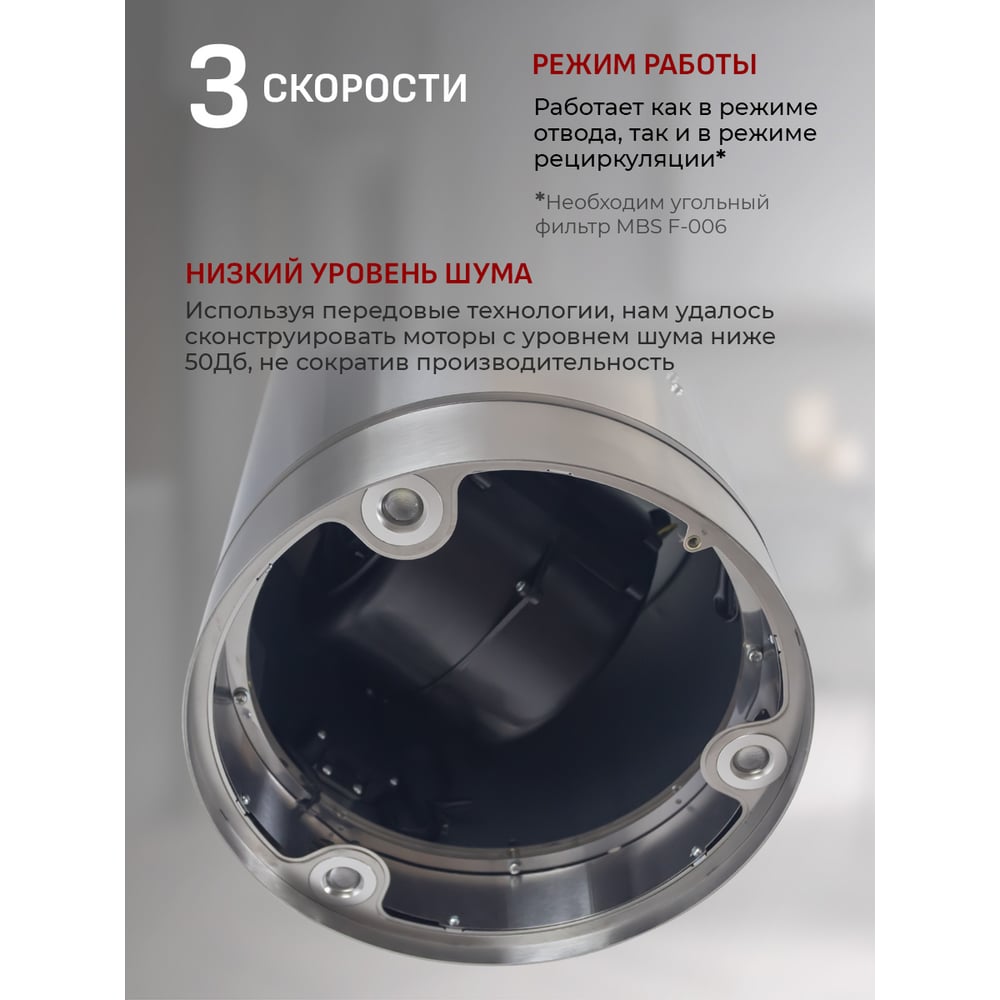 3 СКОРОСТИ

РЕЖИМ РАБОТЫ

Работает как в режиме отвода, так и в режиме рециркуляции*

*Необходим угольный фильтр MBS F-006

НИЗКИЙ УРОВЕНЬ ШУМА

Используя передовые технологии, нам удалось сконструировать моторы с уровнем шума ниже 50Дб, не сократив производительность