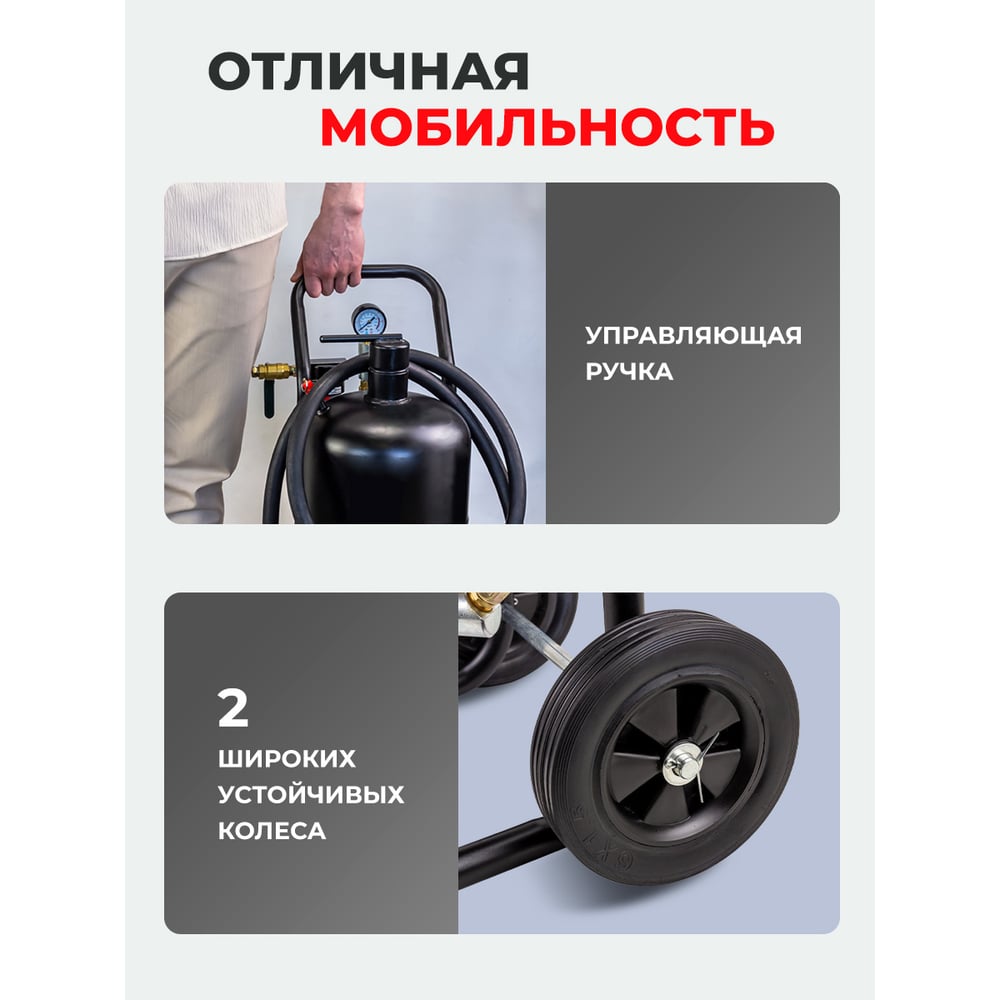 ОТЛИЧНАЯ МОБИЛЬНОСТЬ

УПРАВЛЯЮЩАЯ РУЧКА

2

ШИРОКИХ УСТОЙЧИВЫХ КОЛЕСА