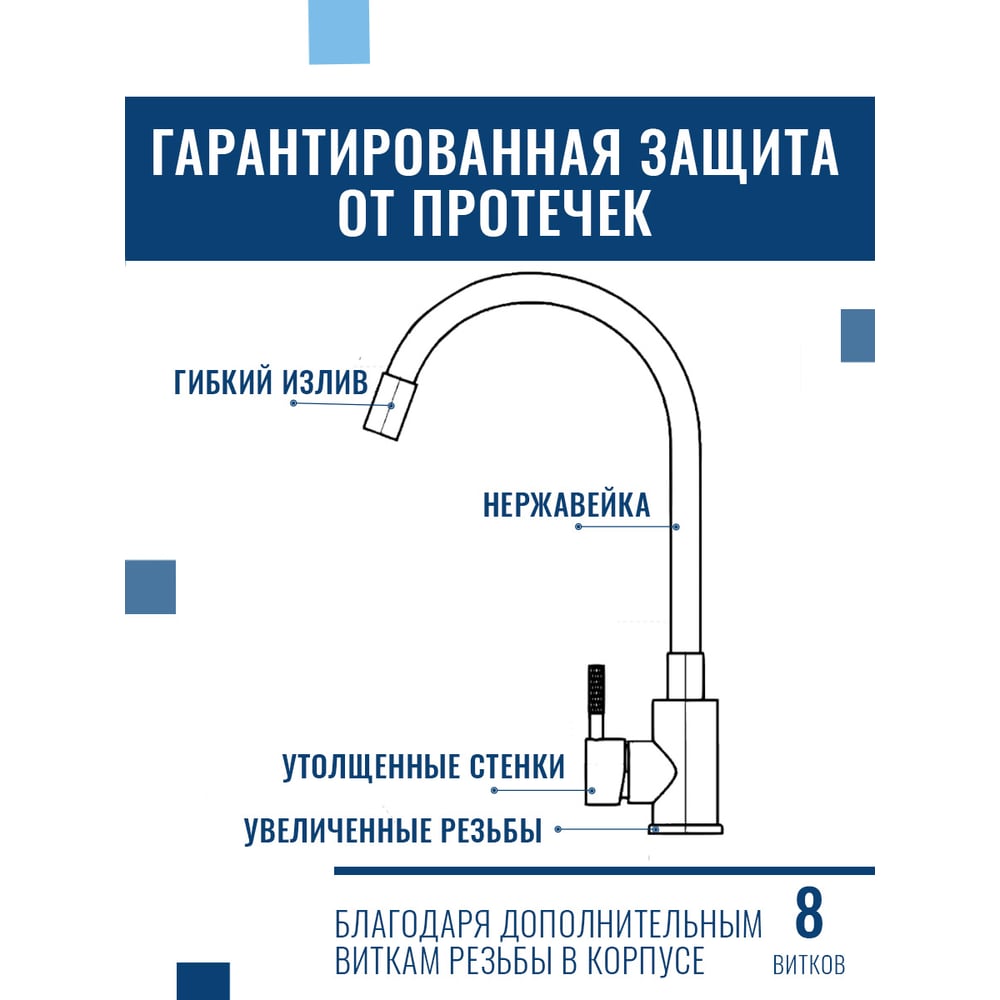 ГАРАНТИРОВАННАЯ ЗАЩИТА ОТ ПРОТЕЧЕК

ГИБКИЙ ИЗЛИВ

НЕРЖАВЕЙКА

УТОЛЩЕННЫЕ СТЕНКИ

УВЕЛИЧЕННЫЕ РЕЗЬБЫ

БЛАГОДАРЯ ДОПОЛНИТЕЛЬНЫМ ВИТКАМ РЕЗЬБЫ В КОРПУСЕ

8 ВИТКОВ