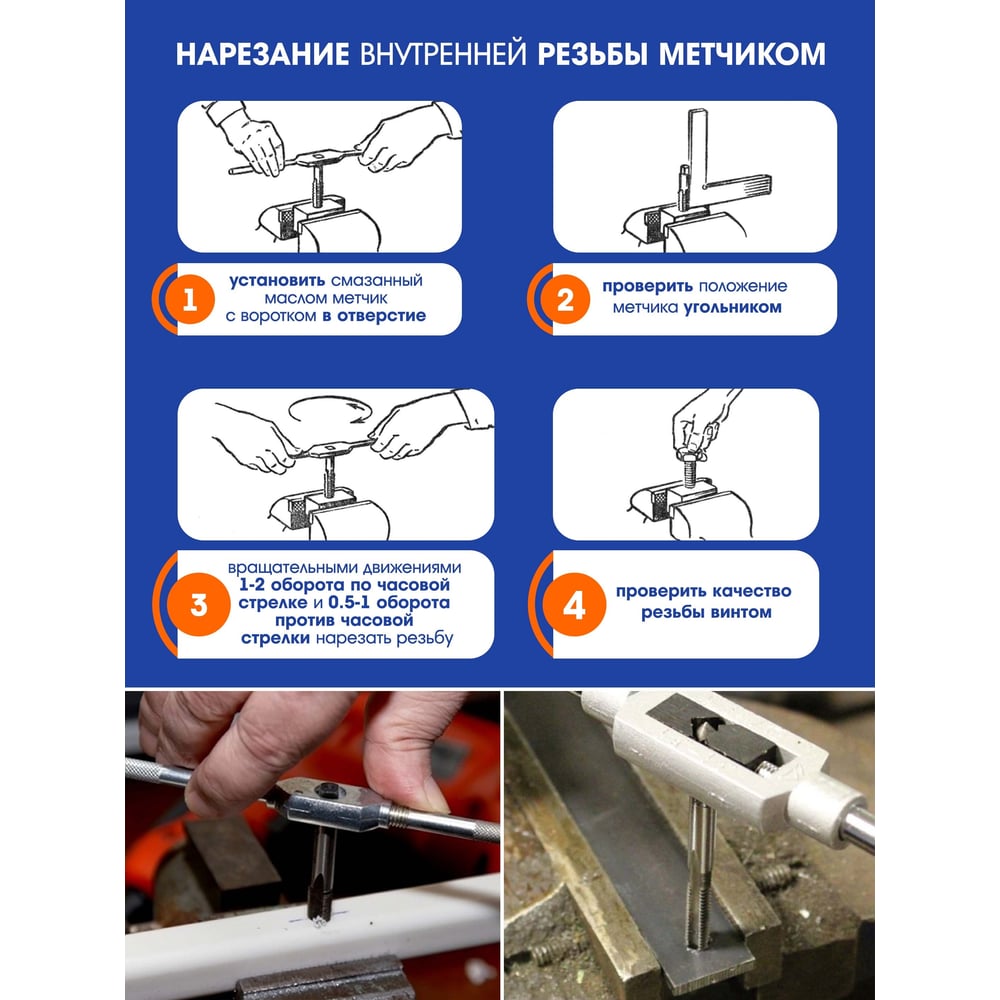 НАРЕЗАНИЕ ВНУТРЕННЕЙ РЕЗЬБЫ МЕТЧИКОМ

1
установить смазанный маслом метчик с воротком в отверстие

2
проверить положение метчика угольником

3
вращательными движениями 1-2 оборота по часовой стрелке и 0.5-1 оборота против часовой стрелки нарезать резьбу

4
проверить качество резьбы винтом