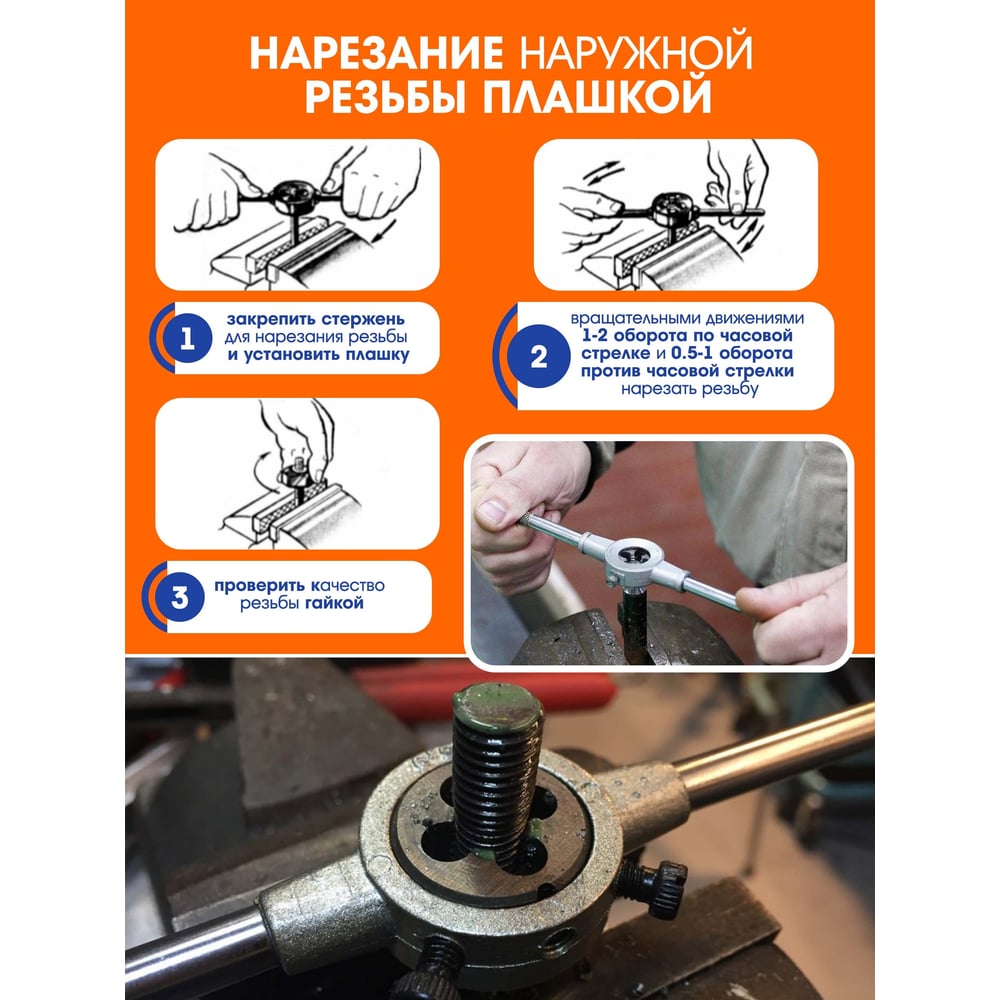 НАРЕЗАНИЕ НАРУЖНОЙ РЕЗЬБЫ ПЛАШКОЙ

1 закрепить стержень для нарезания резьбы и установить плашку

2 вращательными движениями 1-2 оборота по часовой стрелке и 0.5-1 оборота против часовой стрелки нарезать резьбу

3 проверить качество резьбы гайкой