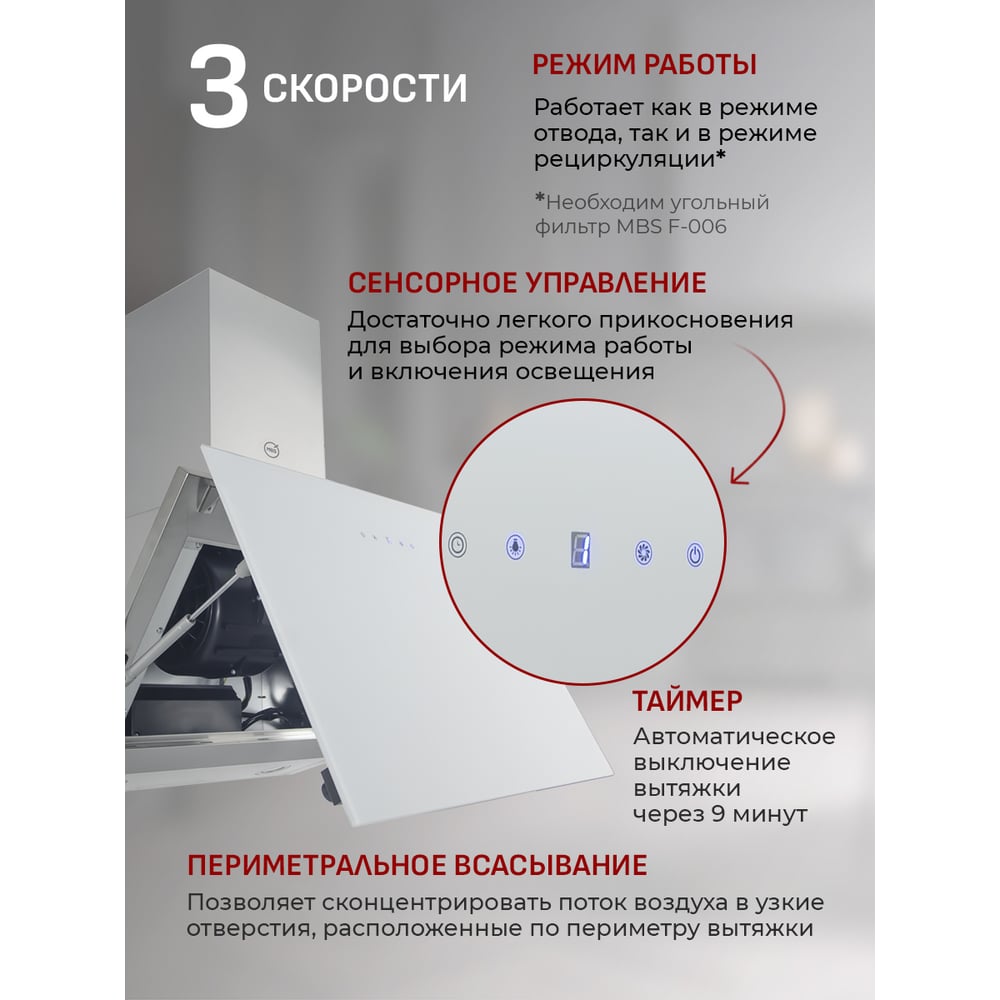 3 СКОРОСТИ

РЕЖИМ РАБОТЫ

Работает как в режиме отвода, так и в режиме рециркуляции*

*Необходим угольный фильтр MBS F-006

СЕНСОРНОЕ УПРАВЛЕНИЕ

Достаточно легкого прикосновения для выбора режима работы и включения освещения

ТАЙМЕР

Автоматическое выключение вытяжки через 9 минут

ПЕРИМЕТРАЛЬНОЕ ВСАСЫВАНИЕ

Позволяет сконцентрировать поток воздуха в узкие отверстия, расположенные по периметру вытяжки