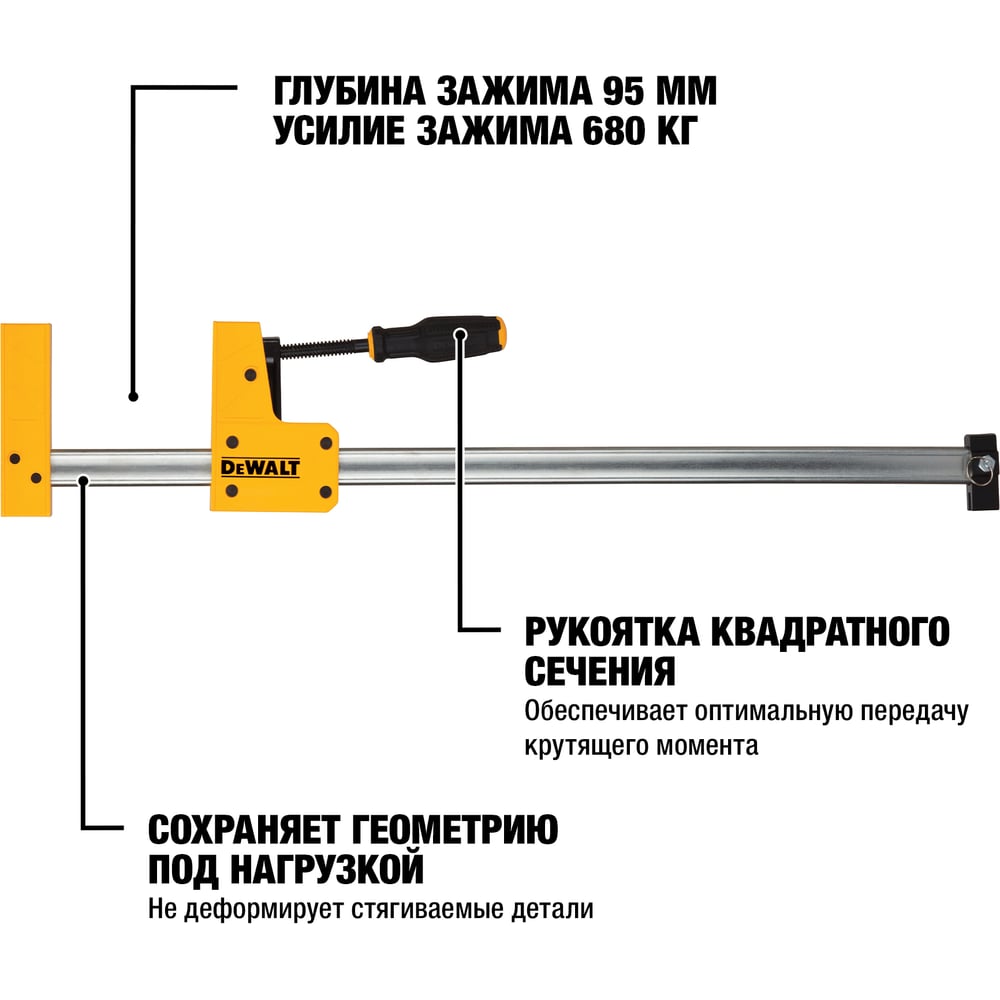 ГЛУБИНА ЗАЖИМА 95 ММ
УСИЛИЕ ЗАЖИМА 680 КГ

DEWALT

РУКОЯТКА КВАДРАТНОГО СЕЧЕНИЯ
Обеспечивает оптимальную передачу крутящего момента

СОХРАНЯЕТ ГЕОМЕТРИЮ ПОД НАГРУЗКОЙ
Не деформирует стягиваемые детали