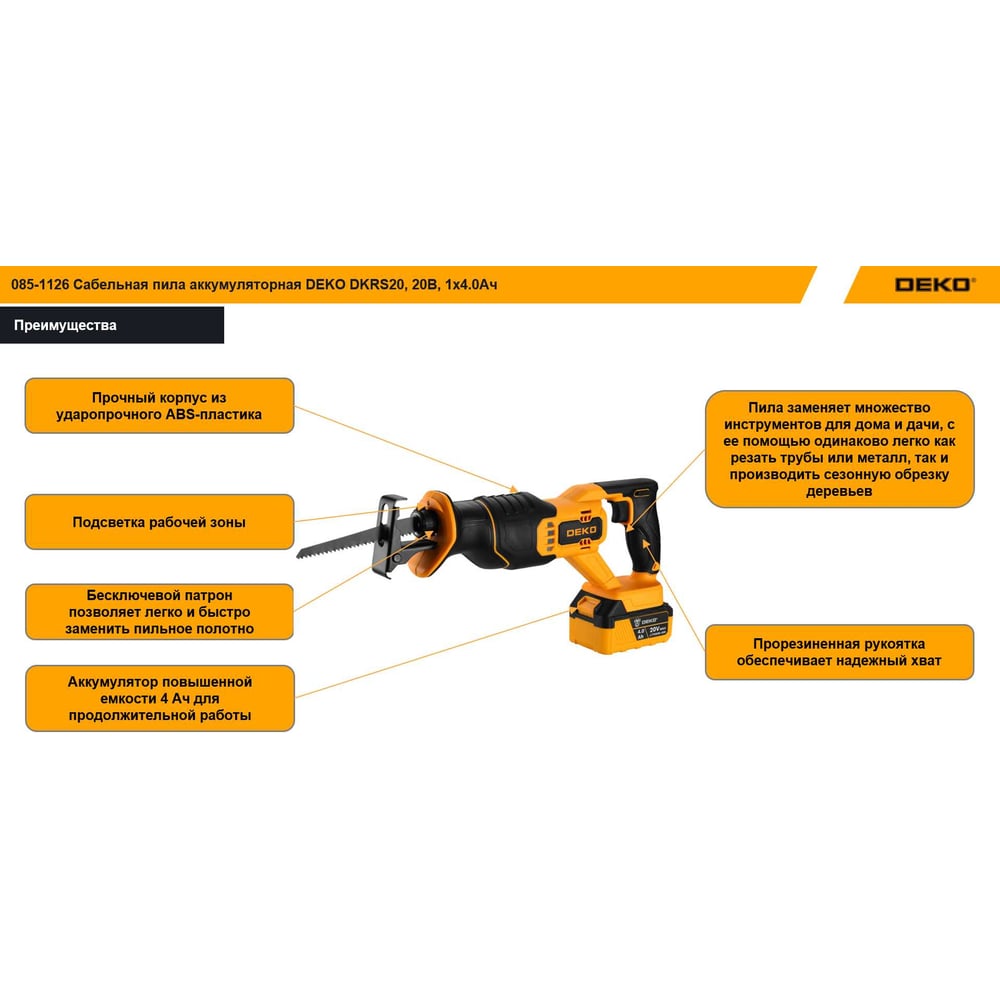 085-1126 Сабельная пила аккумуляторная DEKO DKRS20, 20В, 1х4.0Ач

DEKO

Преимущества

Прочный корпус из ударопрочного ABS-пластика

Подсветка рабочей зоны

Бесключевой патрон позволяет легко и быстро заменить пильное полотно

Аккумулятор повышенной емкости 4 Ач для продолжительной работы

Пила заменяет множество инструментов для дома и дачи, с ее помощью одинаково легко как резать трубы или металл, так и производить сезонную обрезку деревьев

Прорезиненная рукоятка обеспечивает надежный хват

DEKO

DEKO

4.0 Ah

20V