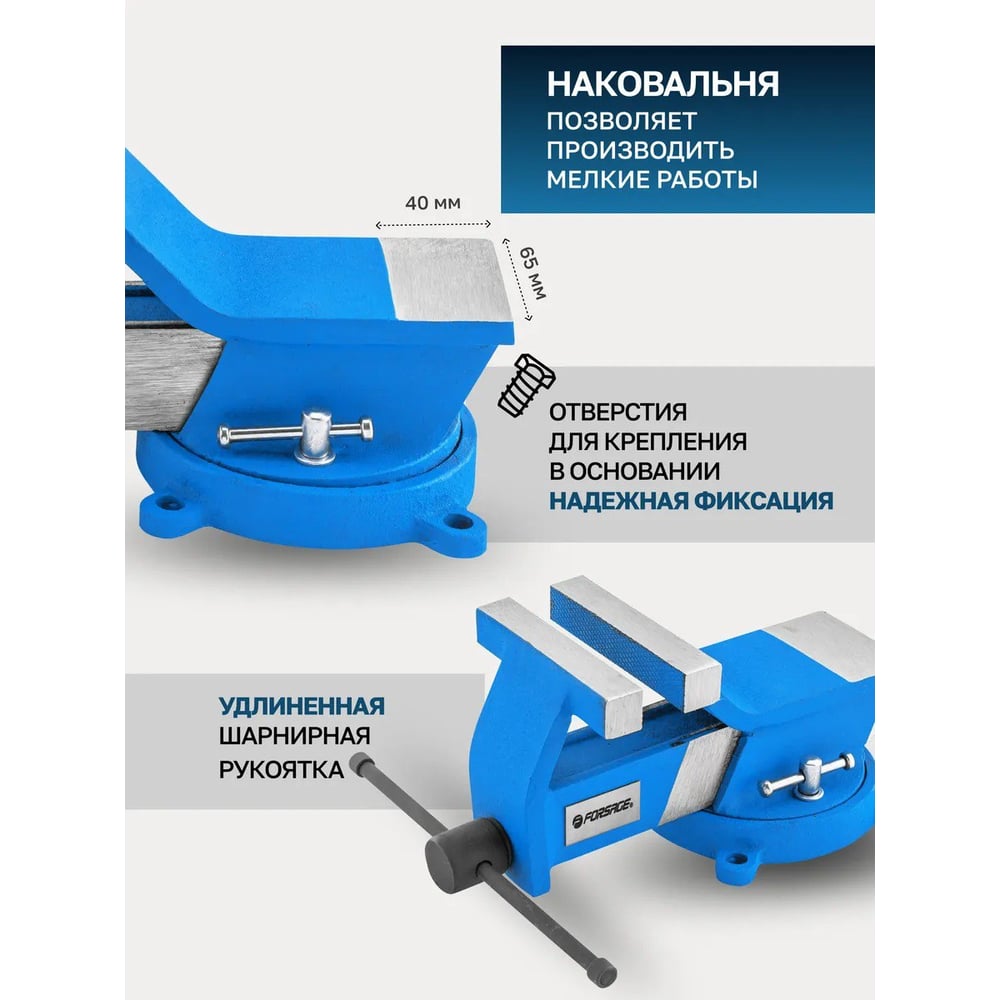 НАКОВАЛЬНЯ
ПОЗВОЛЯЕТ ПРОИЗВОДИТЬ МЕЛКИЕ РАБОТЫ

40 мм

65 мм

ОТВЕРСТИЯ ДЛЯ КРЕПЛЕНИЯ В ОСНОВАНИИ
НАДЕЖНАЯ ФИКСАЦИЯ

УДЛИНЕННАЯ
ШАРНИРНАЯ РУКОЯТКА

FORSAGE