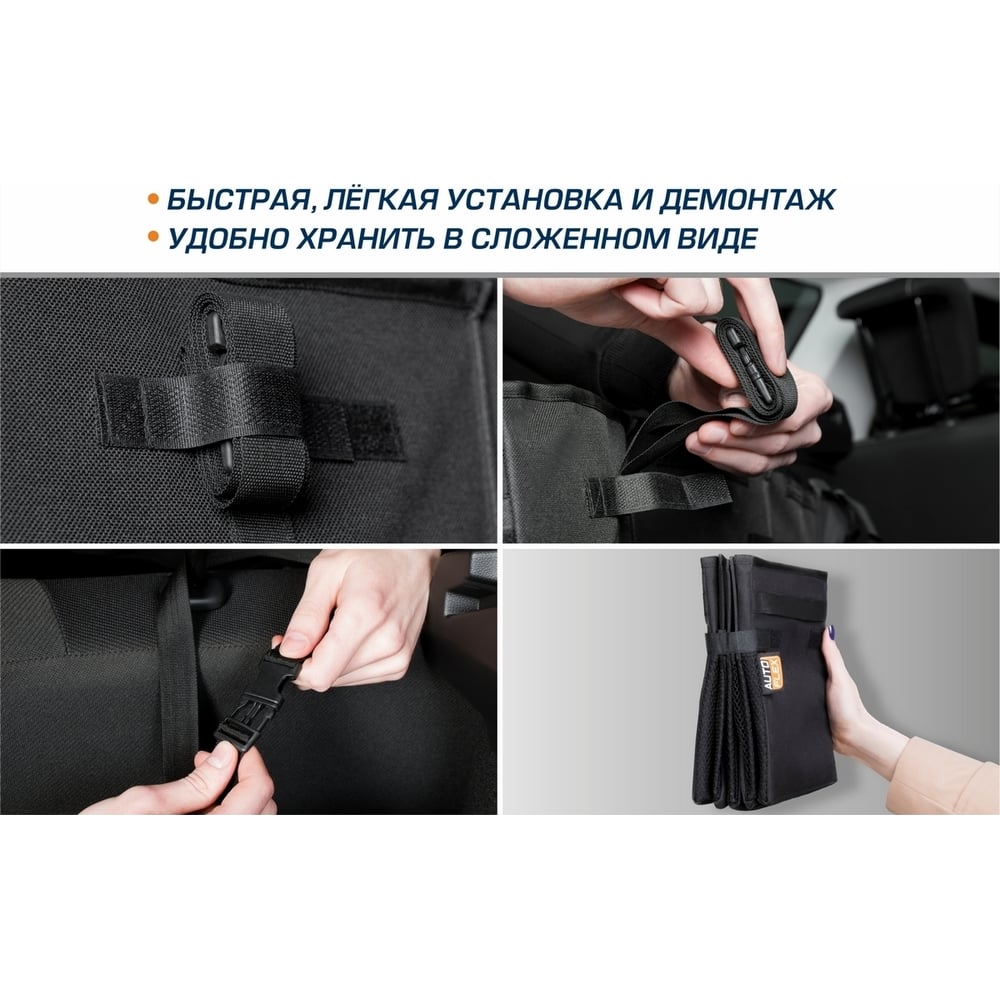 • БЫСТРАЯ, ЛЁГКАЯ УСТАНОВКА И ДЕМОНТАЖ
• УДОБНО ХРАНИТЬ В СЛОЖЕННОМ ВИДЕ

AUTO FLEX