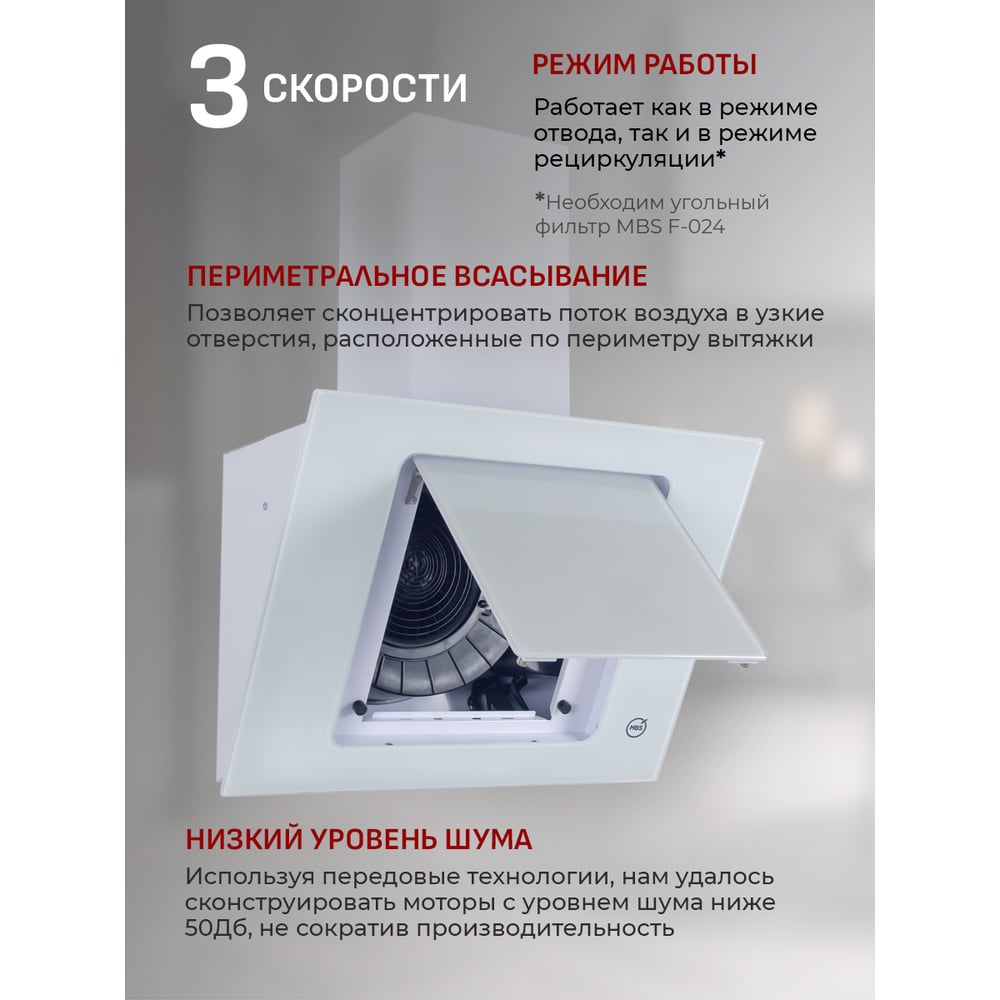 3 СКОРОСТИ

РЕЖИМ РАБОТЫ

Работает как в режиме отвода, так и в режиме рециркуляции*

*Необходим угольный фильтр MBS F-024

ПЕРИМЕТРАЛЬНОЕ ВСАСЫВАНИЕ

Позволяет сконцентрировать поток воздуха в узкие отверстия, расположенные по периметру вытяжки

MBS

НИЗКИЙ УРОВЕНЬ ШУМА

Используя передовые технологии, нам удалось сконструировать моторы с уровнем шума ниже 50Дб, не сократив производительность