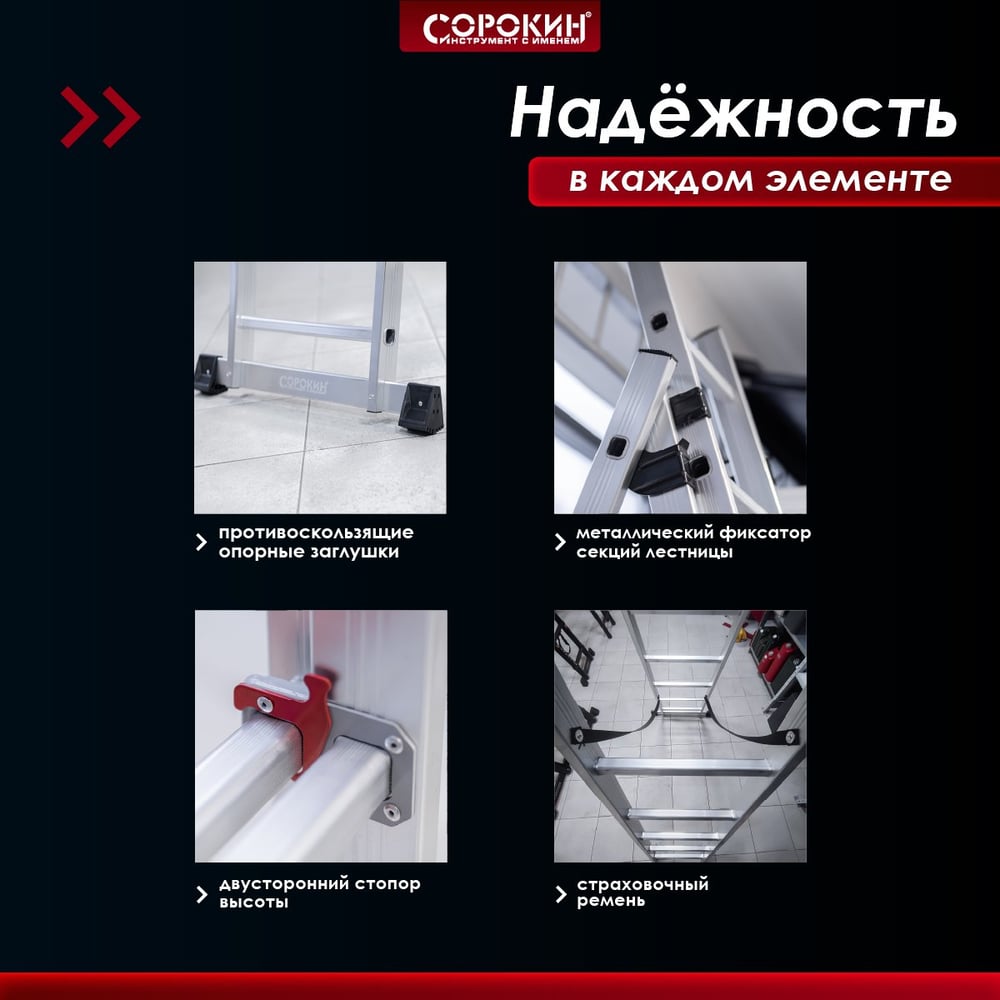 СОРОКИН
ИНСТРУМЕНТ С ИМЕНЕМ

Надёжность
в каждом элементе

СОРОКИН

противоскользящие опорные заглушки

металлический фиксатор секций лестницы

двусторонний стопор высоты

страховочный ремень