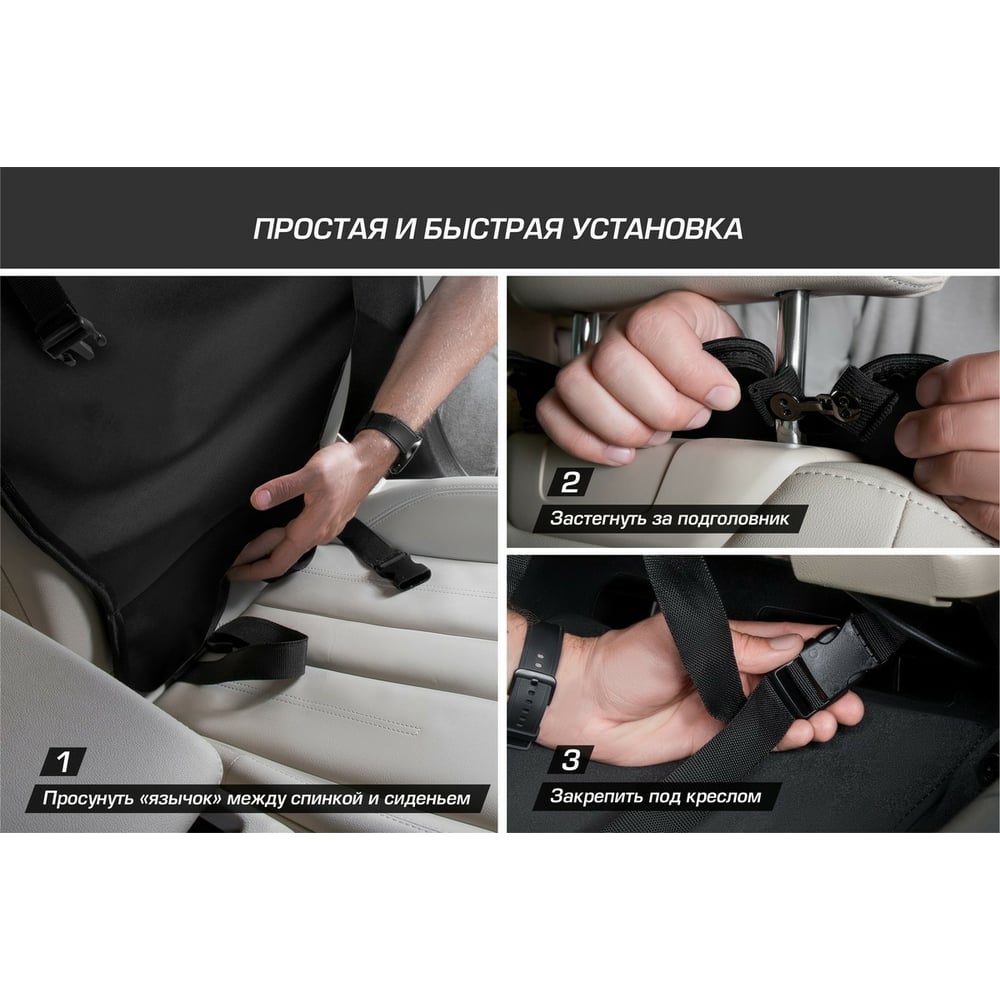 ПРОСТАЯ И БЫСТРАЯ УСТАНОВКА

1
Просунуть «язычок» между спинкой и сиденьем

2
Застегнуть за подголовник

3
Закрепить под креслом