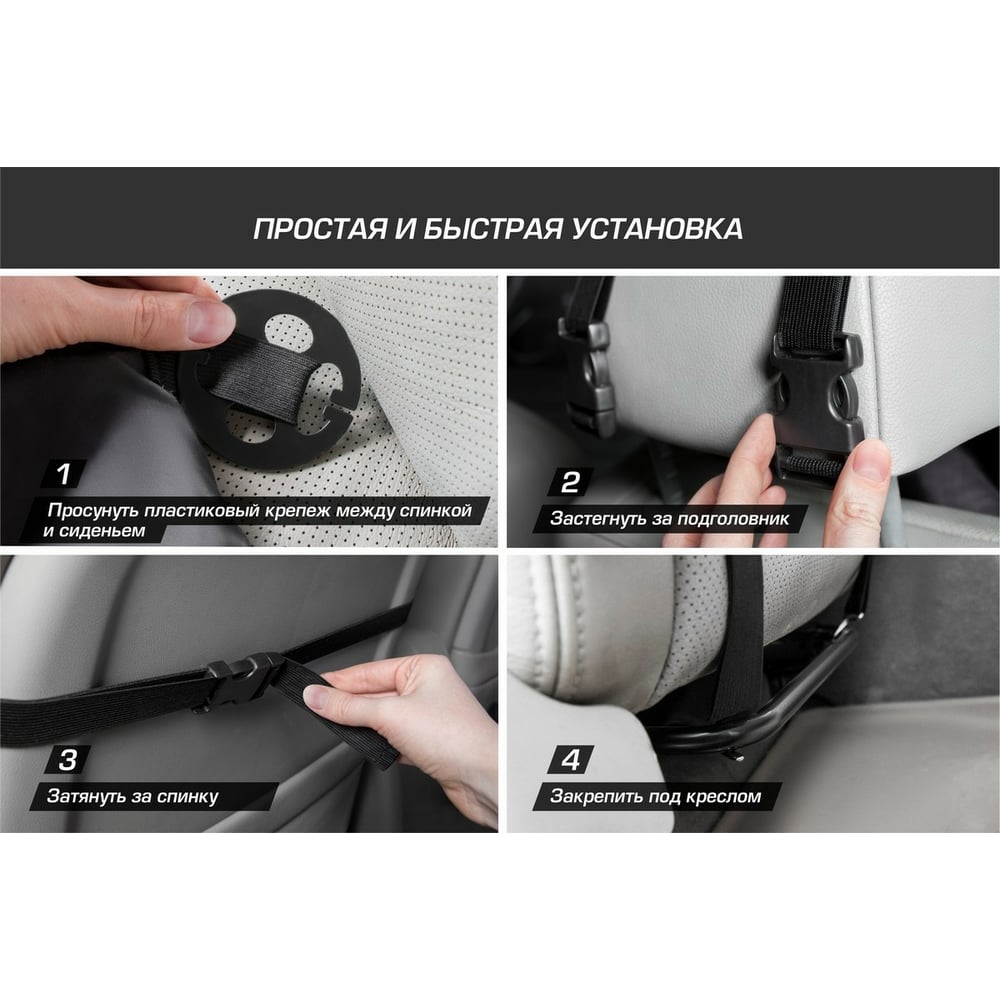 ПРОСТАЯ И БЫСТРАЯ УСТАНОВКА

1

Просунуть пластиковый крепеж между спинкой и сиденьем

2

Застегнуть за подголовник

3

Затянуть за спинку

4

Закрепить под креслом