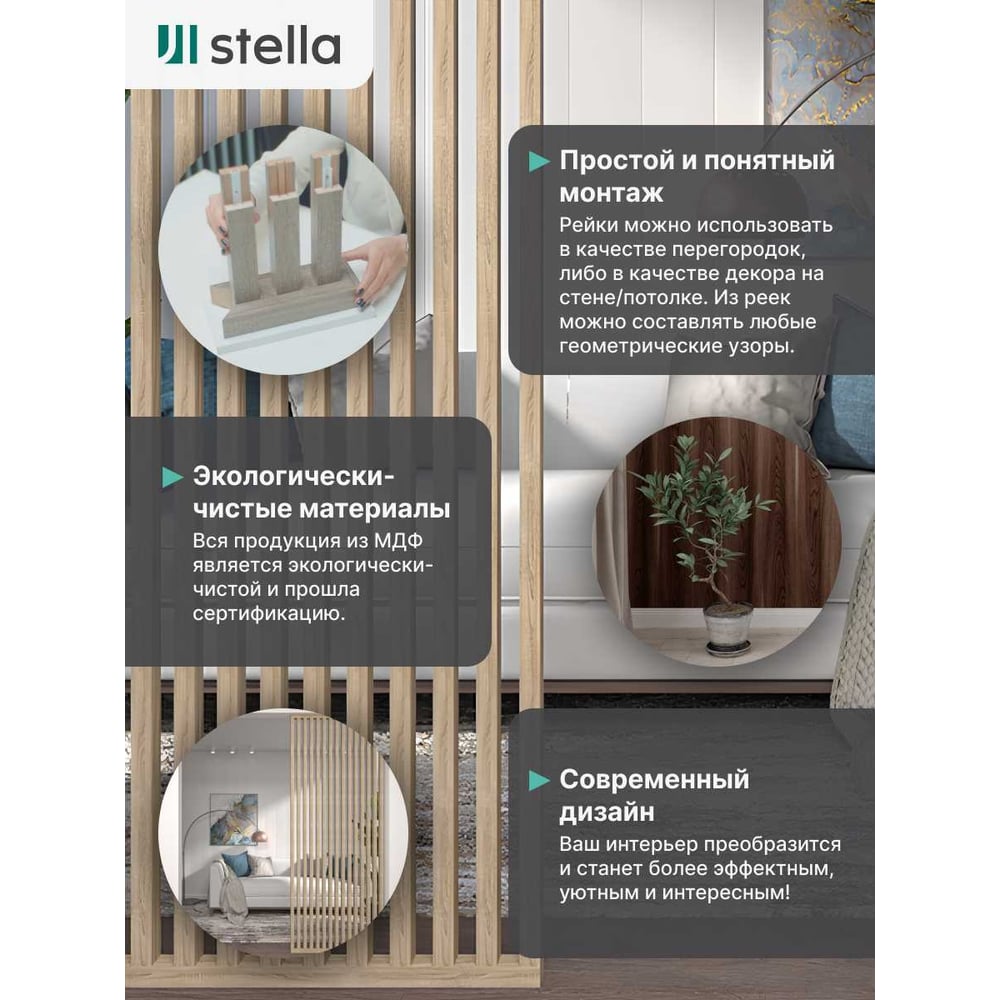 stella

Простой и понятный монтаж
Рейки можно использовать в качестве перегородок, либо в качестве декора на стене/потолке. Из реек можно составлять любые геометрические узоры.

Экологически-чистые материалы
Вся продукция из МДФ является экологически-чистой и прошла сертификацию.

Современный дизайн
Ваш интерьер преобразится и станет более эффектным, уютным и интересным!