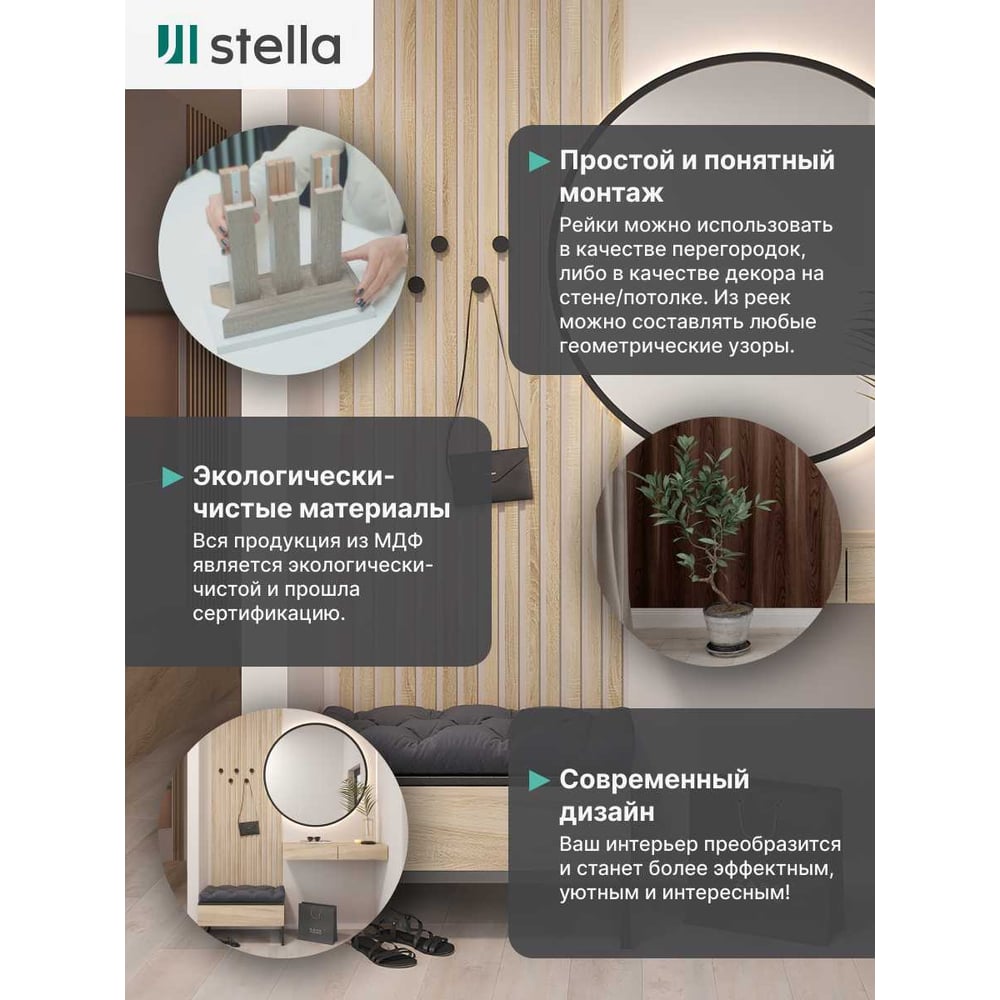 stella

Простой и понятный монтаж
Рейки можно использовать в качестве перегородок, либо в качестве декора на стене/потолке. Из реек можно составлять любые геометрические узоры.

Экологически-чистые материалы
Вся продукция из МДФ является экологически-чистой и прошла сертификацию.

Современный дизайн
Ваш интерьер преобразится и станет более эффектным, уютным и интересным!