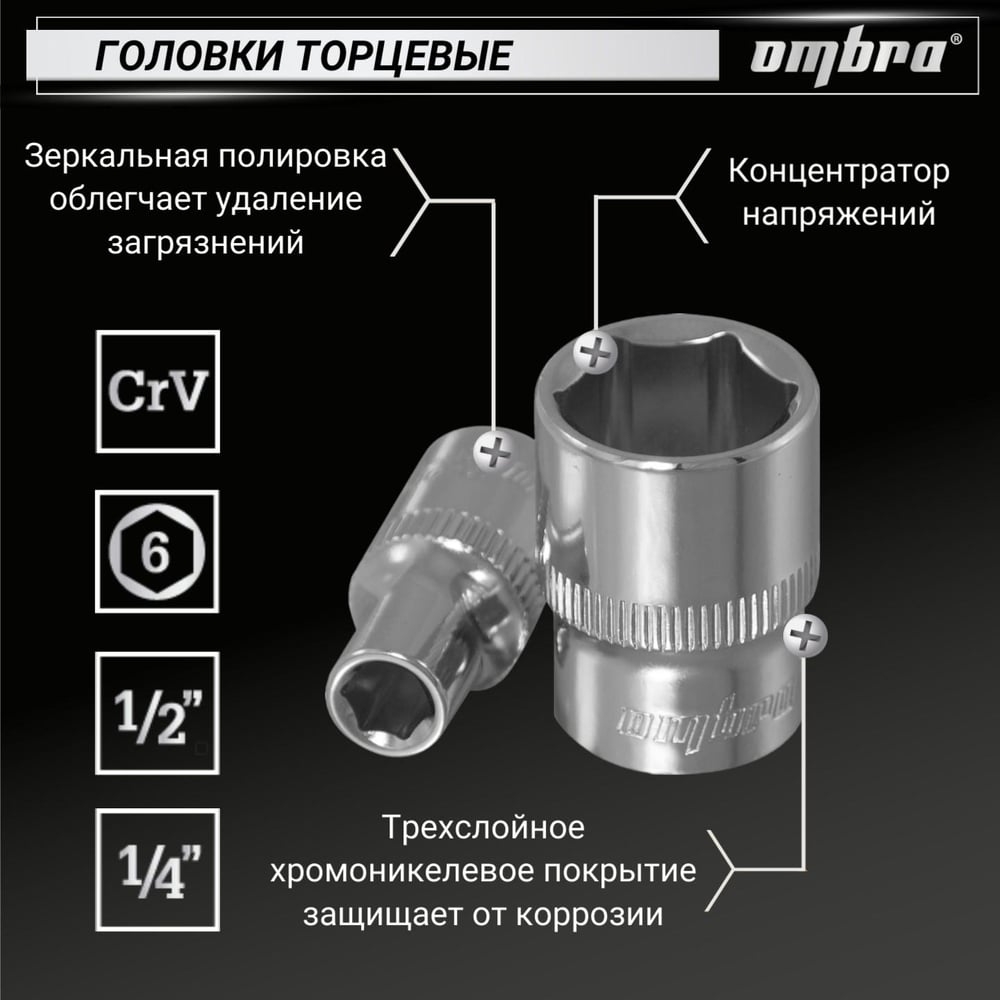 ГОЛОВКИ ТОРЦЕВЫЕ

ombra®

Зеркальная полировка облегчает удаление загрязнений

Концентратор напряжений

CrV

6

1/2"

1/4"

ombra

Трехслойное хромоникелевое покрытие защищает от коррозии