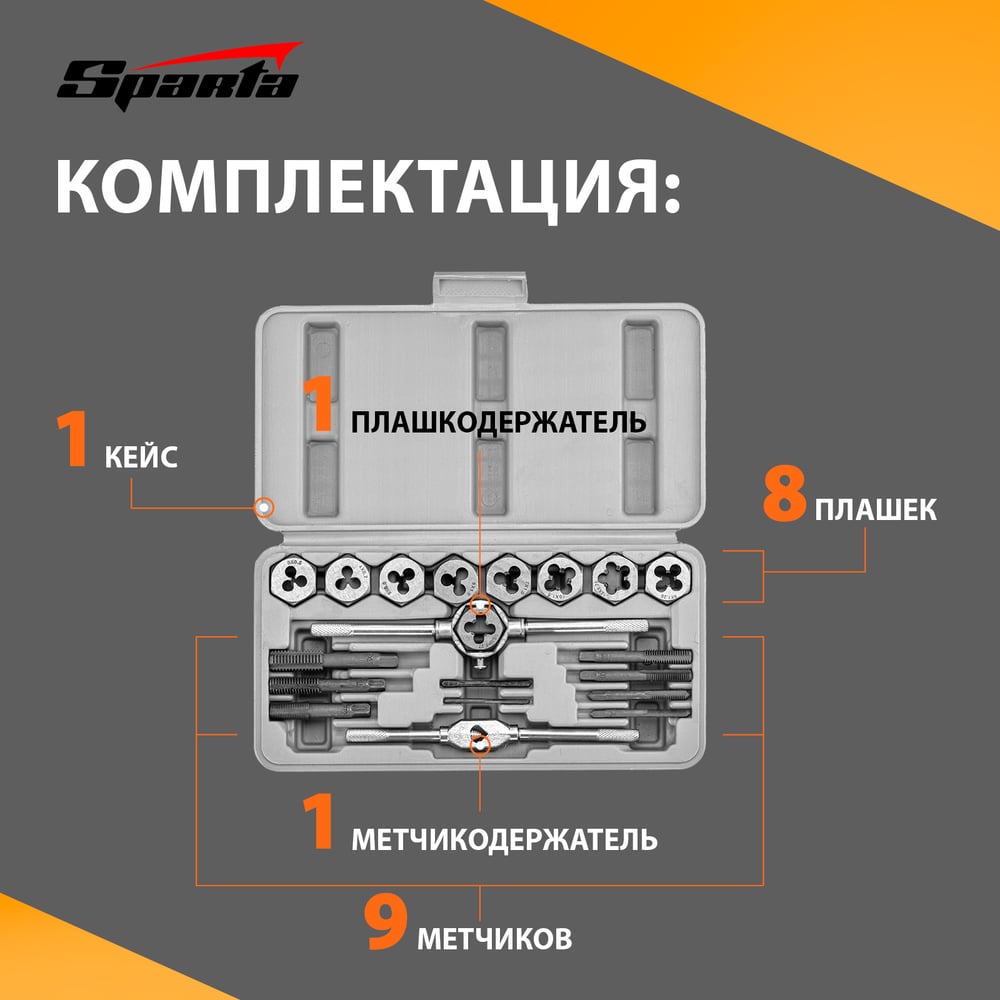 Sparta

КОМПЛЕКТАЦИЯ:

1 ПЛАШКОДЕРЖАТЕЛЬ

1 КЕЙС

8 ПЛАШЕК

1 МЕТЧИКОДЕРЖАТЕЛЬ

9 МЕТЧИКОВ