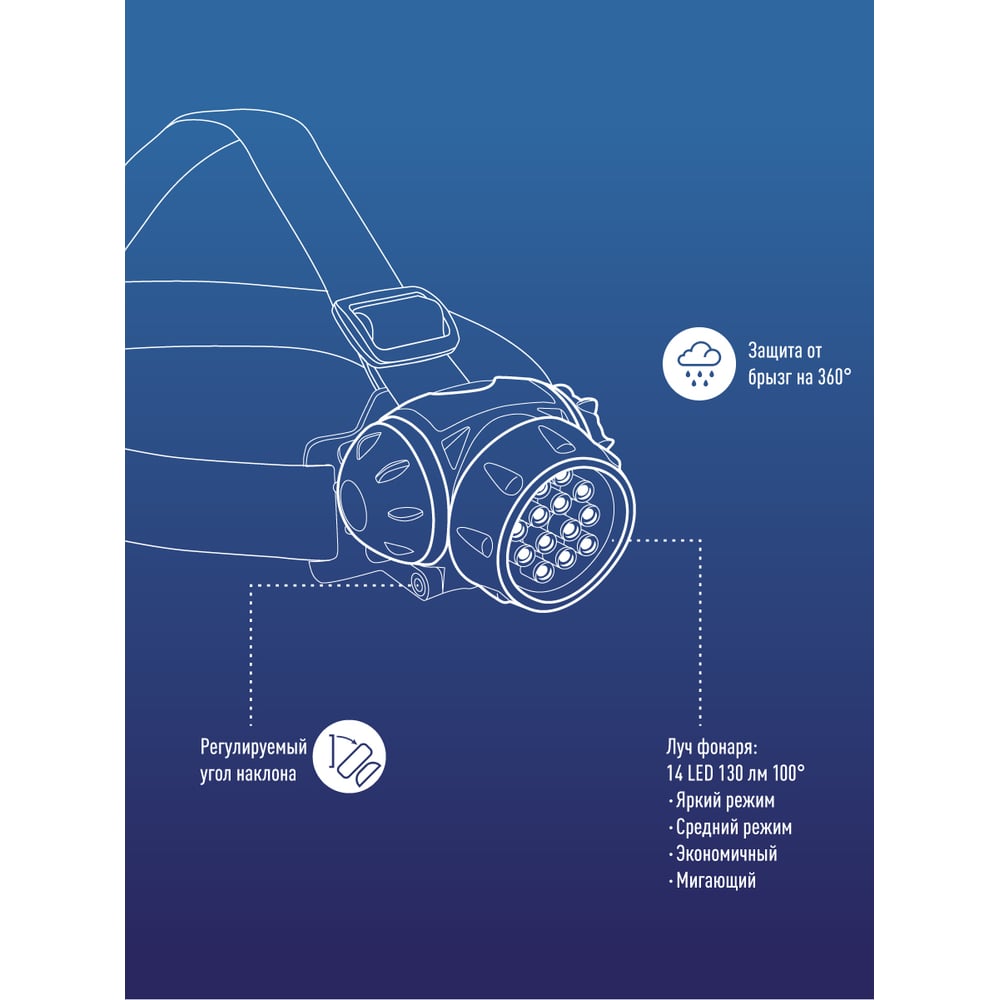 Защита от брызг на 360°

Регулируемый угол наклона

Луч фонаря:
14 LED 130 лм 100°
· Яркий режим
· Средний режим
· Экономичный
· Мигающий