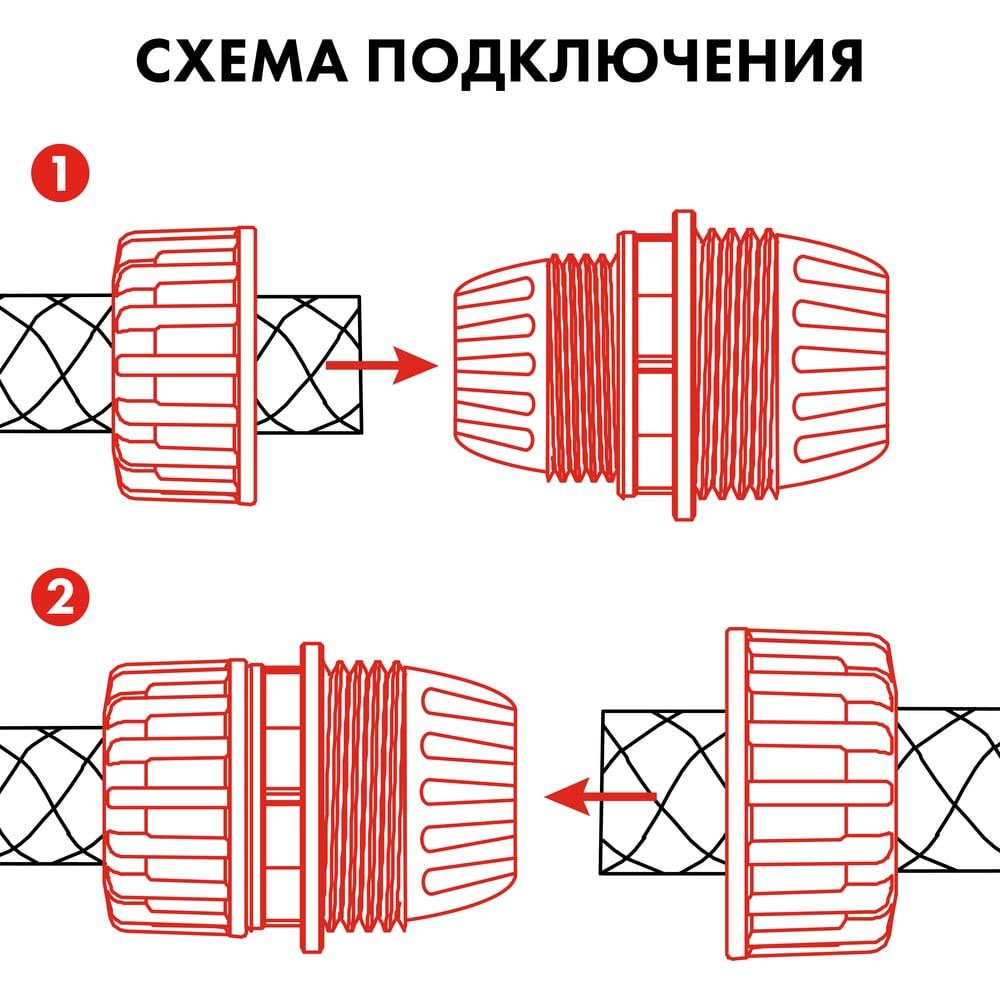 СХЕМА ПОДКЛЮЧЕНИЯ

1

2