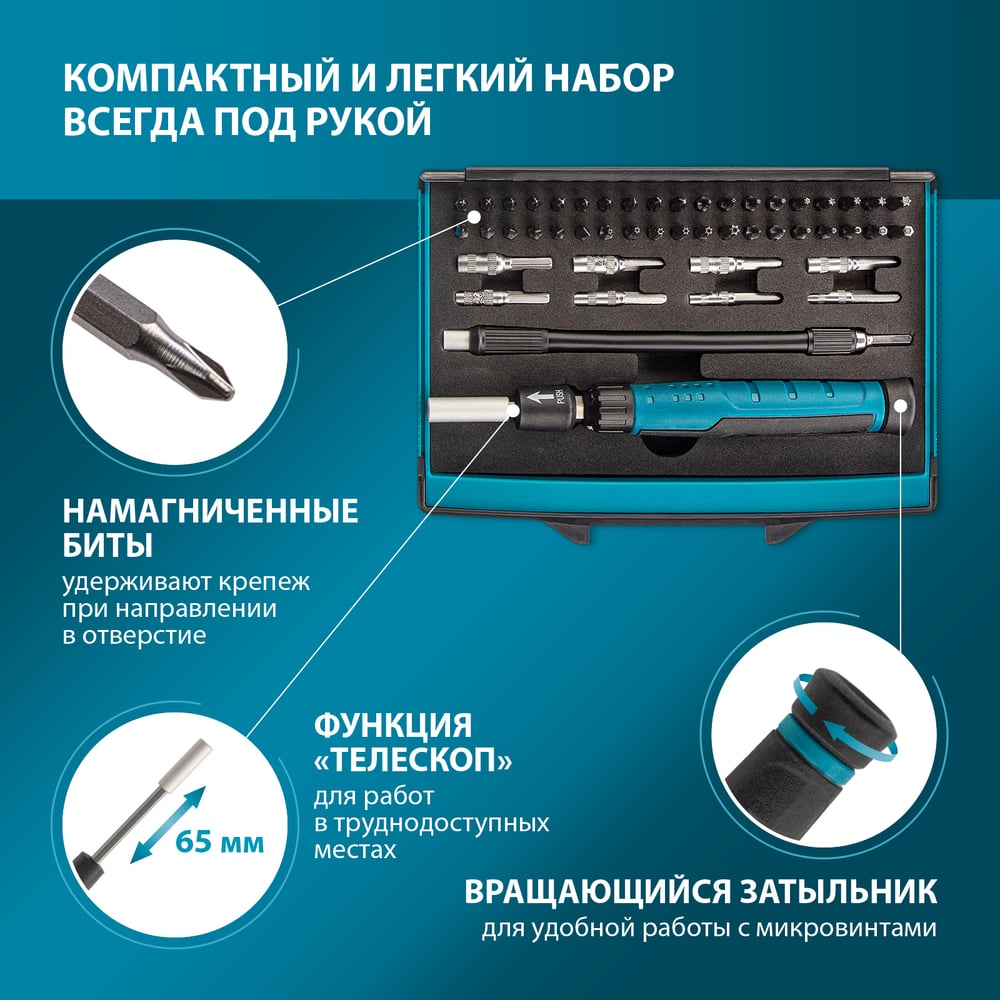 КОМПАКТНЫЙ И ЛЕГКИЙ НАБОР ВСЕГДА ПОД РУКОЙ

PUSH

НАМАГНИЧЕННЫЕ БИТЫ

удерживают крепеж при направлении в отверстие

ФУНКЦИЯ «ТЕЛЕСКОП»

для работ в труднодоступных местах

65 мм

ВРАЩАЮЩИЙСЯ ЗАТЫЛЬНИК

для удобной работы с микровинтами