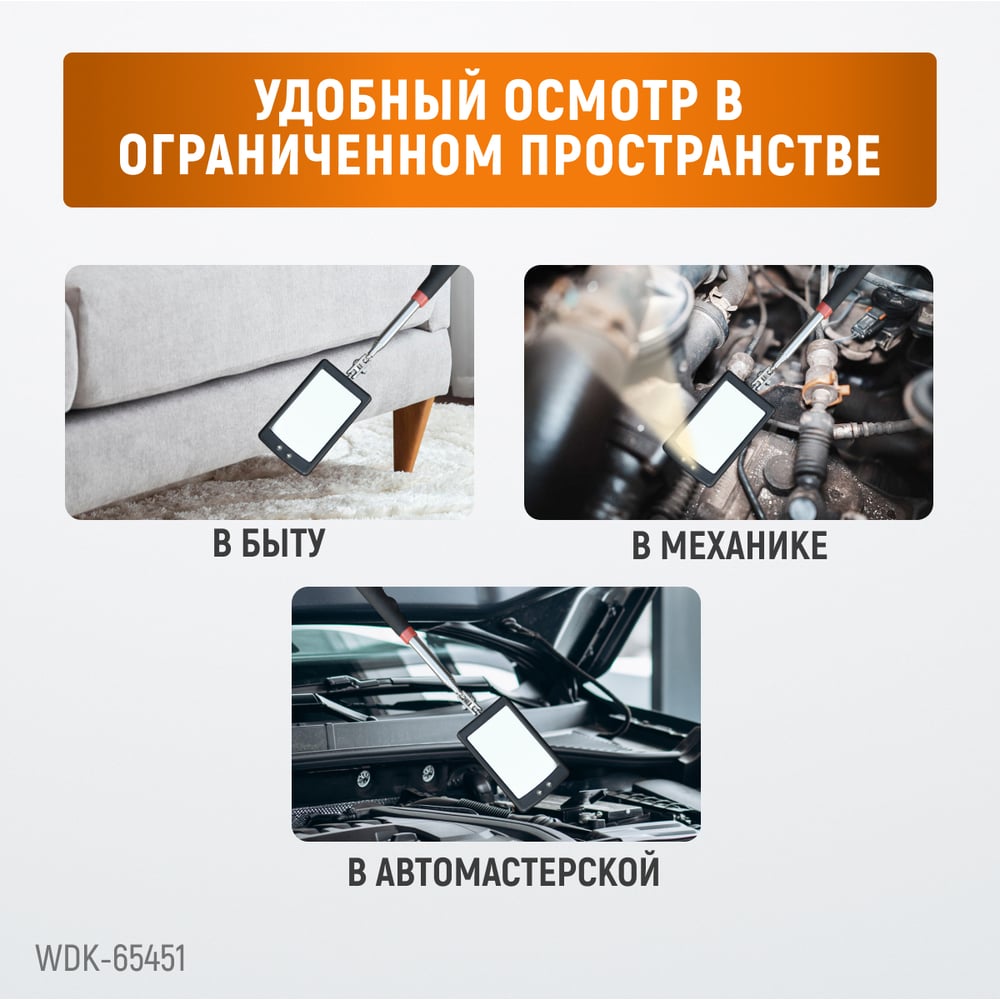 УДОБНЫЙ ОСМОТР В ОГРАНИЧЕННОМ ПРОСТРАНСТВЕ

В БЫТУ

В МЕХАНИКЕ

В АВТОМАСТЕРСКОЙ

WDK-65451