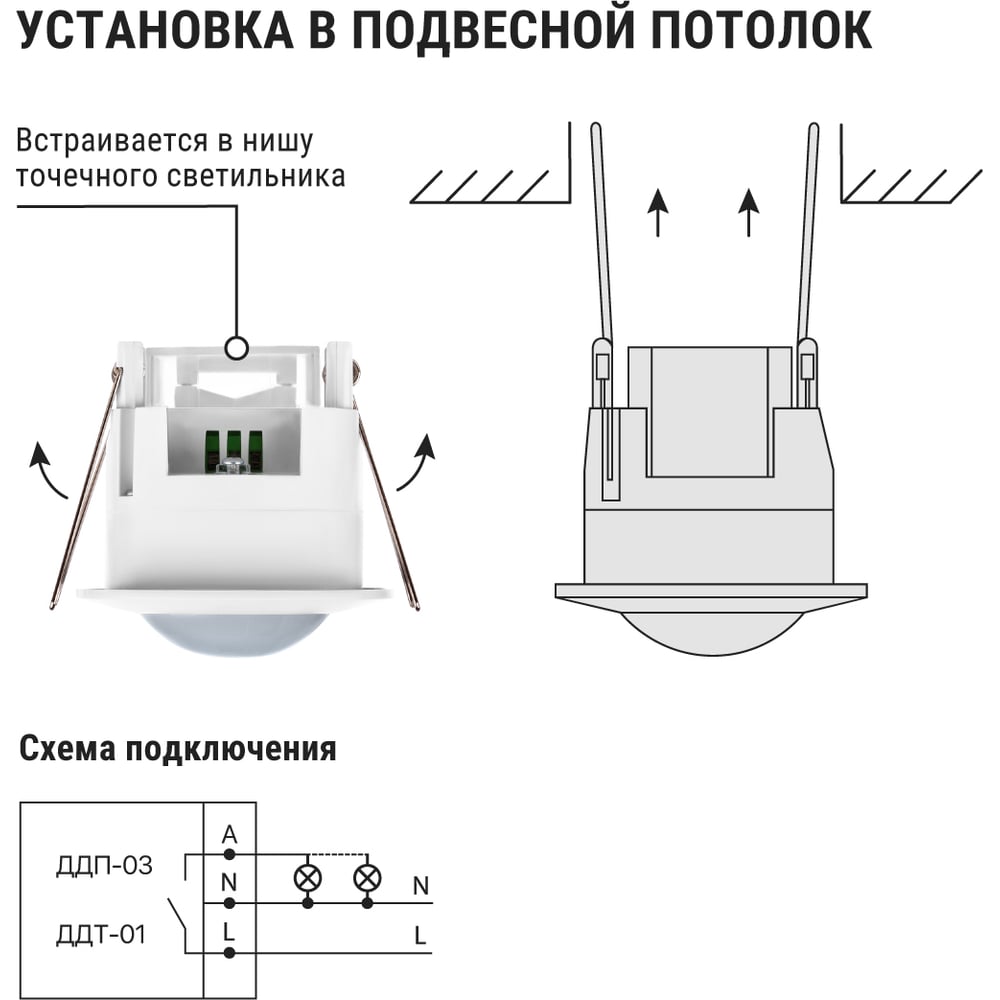 УСТАНОВКА В ПОДВЕСНОЙ ПОТОЛОК

Встраивается в нишу точечного светильника

Схема подключения

ДДП-03

ДДТ-01

A

N

L

N

L