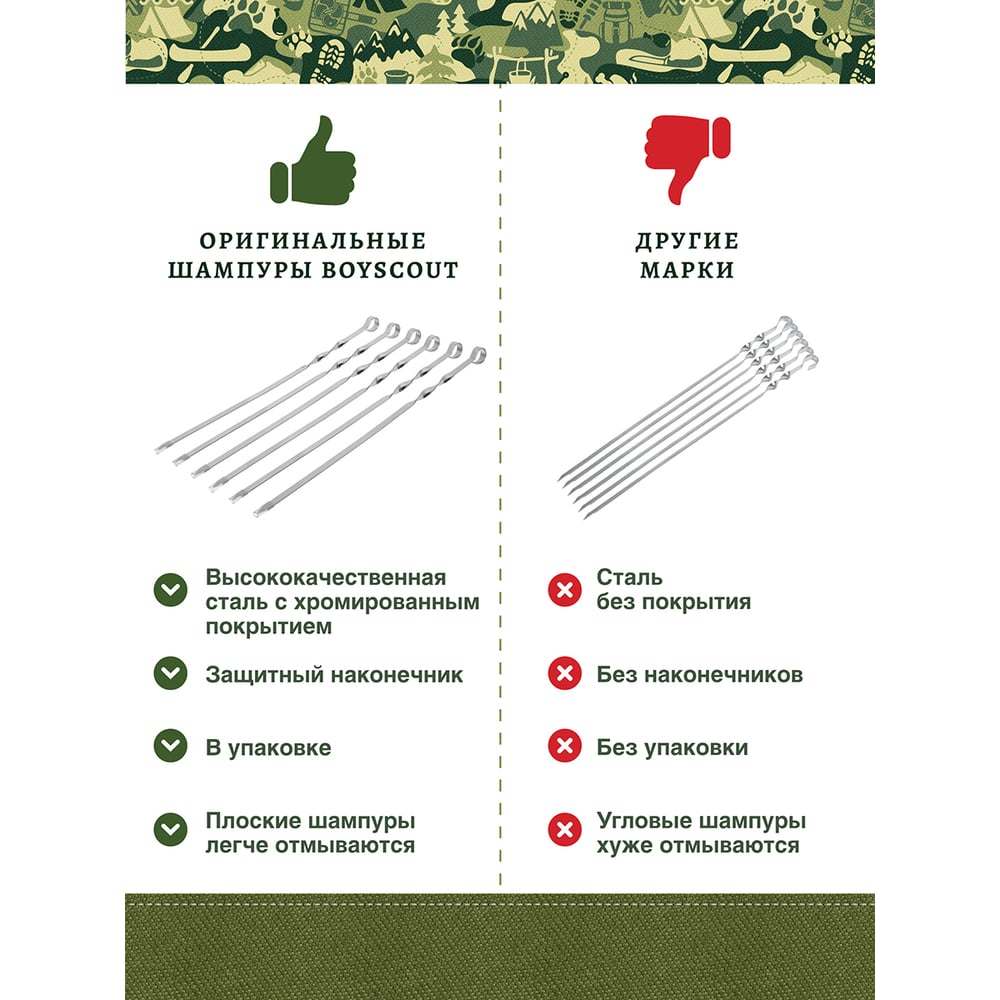 ОРИГИНАЛЬНЫЕ ШАМПУРЫ BOYSCOUT

Высококачественная сталь с хромированным покрытием

Защитный наконечник

В упаковке

Плоские шампуры легче отмываются

ДРУГИЕ МАРКИ

Сталь без покрытия

Без наконечников

Без упаковки

Угловые шампуры хуже отмываются