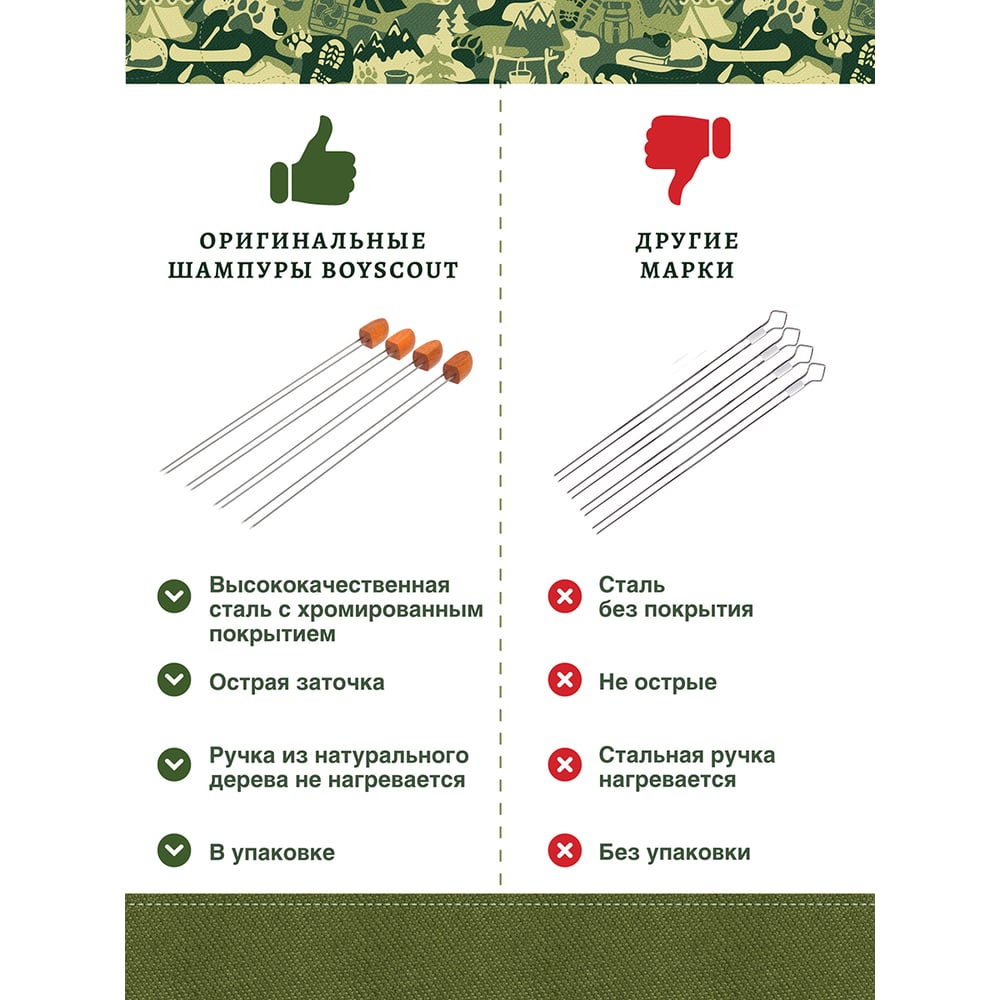 ОРИГИНАЛЬНЫЕ ШАМПУРЫ BOYSCOUT

Высококачественная сталь с хромированным покрытием

Острая заточка

Ручка из натурального дерева не нагревается

В упаковке

ДРУГИЕ МАРКИ

Сталь без покрытия

Не острые

Стальная ручка нагревается

Без упаковки