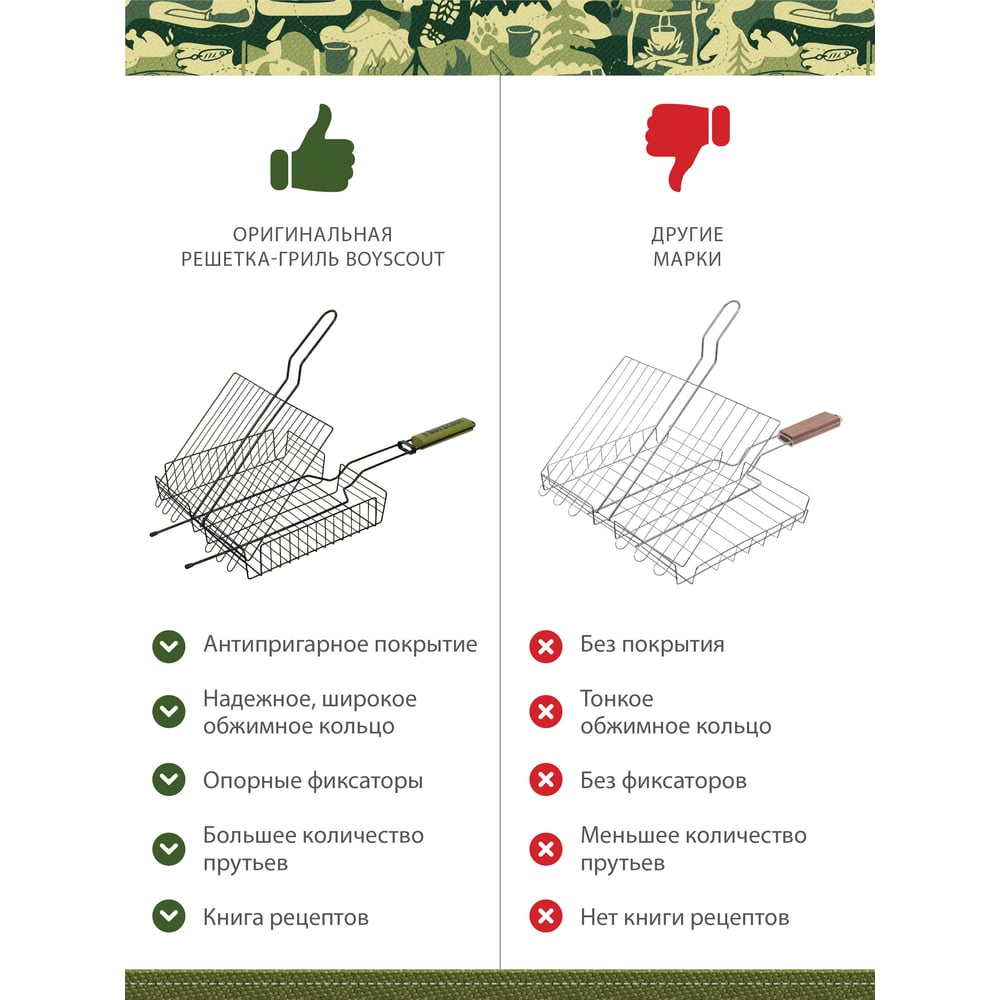 ОРИГИНАЛЬНАЯ
РЕШЕТКА-ГРИЛЬ BOYSCOUT

Антипригарное покрытие

Надежное, широкое обжимное кольцо

Опорные фиксаторы

Большее количество прутьев

Книга рецептов

ДРУГИЕ
МАРКИ

Без покрытия

Тонкое обжимное кольцо

Без фиксаторов

Меньшее количество прутьев

Нет книги рецептов