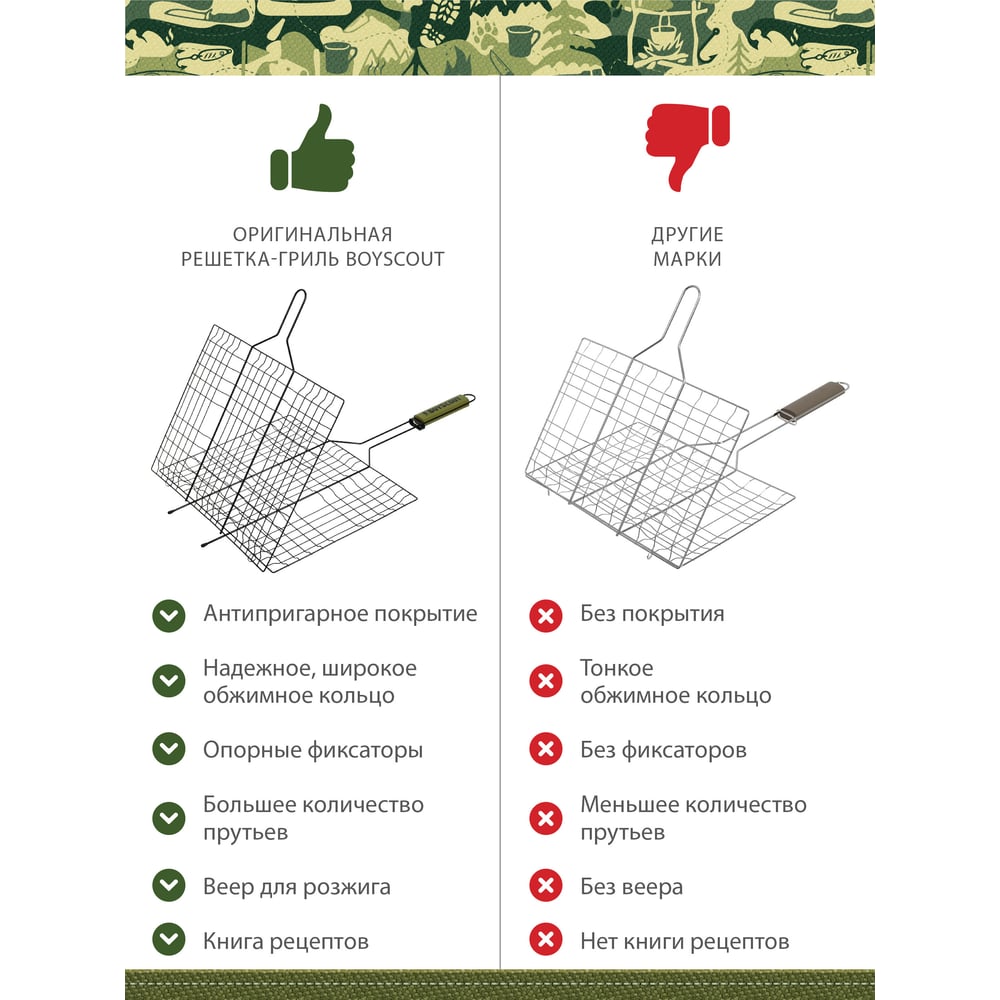 ОРИГИНАЛЬНАЯ
РЕШЕТКА-ГРИЛЬ BOYSCOUT

Антипригарное покрытие

Надежное, широкое обжимное кольцо

Опорные фиксаторы

Большее количество прутьев

Веер для розжига

Книга рецептов

ДРУГИЕ
МАРКИ

Без покрытия

Тонкое обжимное кольцо

Без фиксаторов

Меньшее количество прутьев

Без веера

Нет книги рецептов