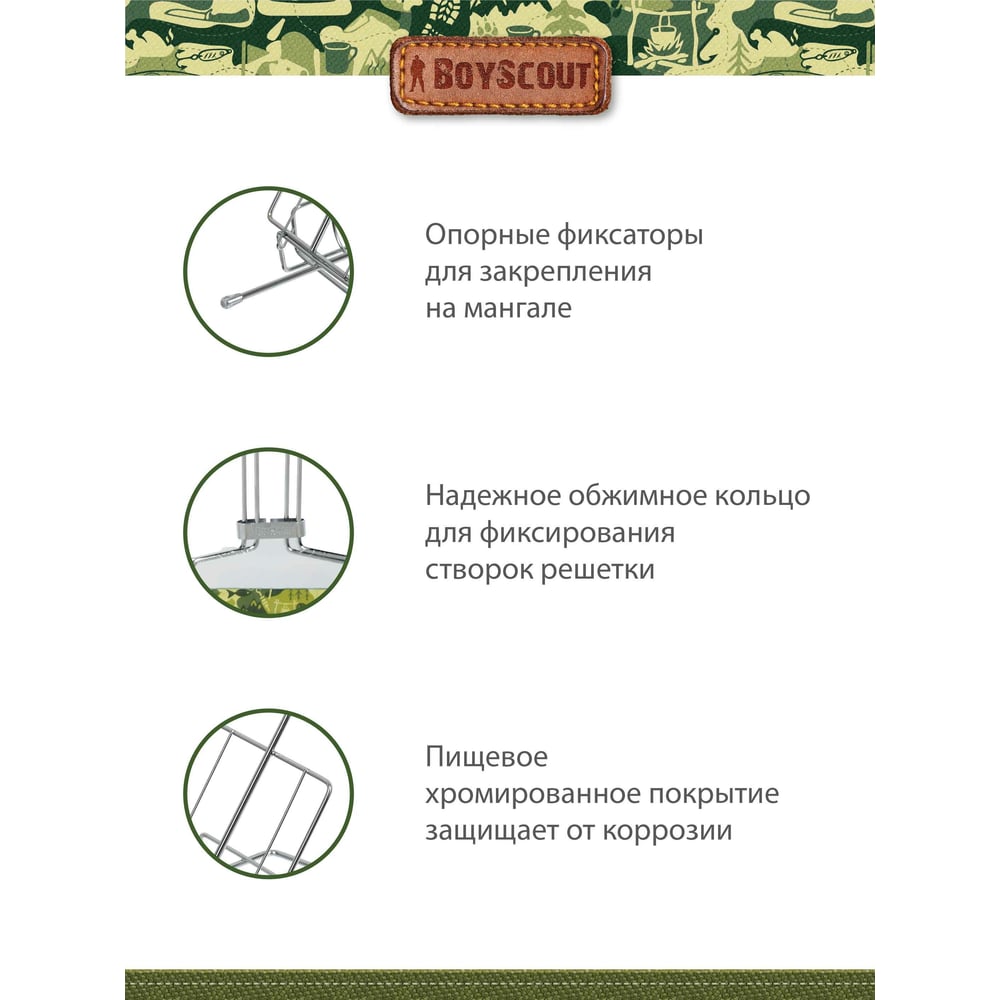 BOYSCOUT

Опорные фиксаторы для закрепления на мангале

Надежное обжимное кольцо для фиксирования створок решетки

Пищевое хромированное покрытие защищает от коррозии