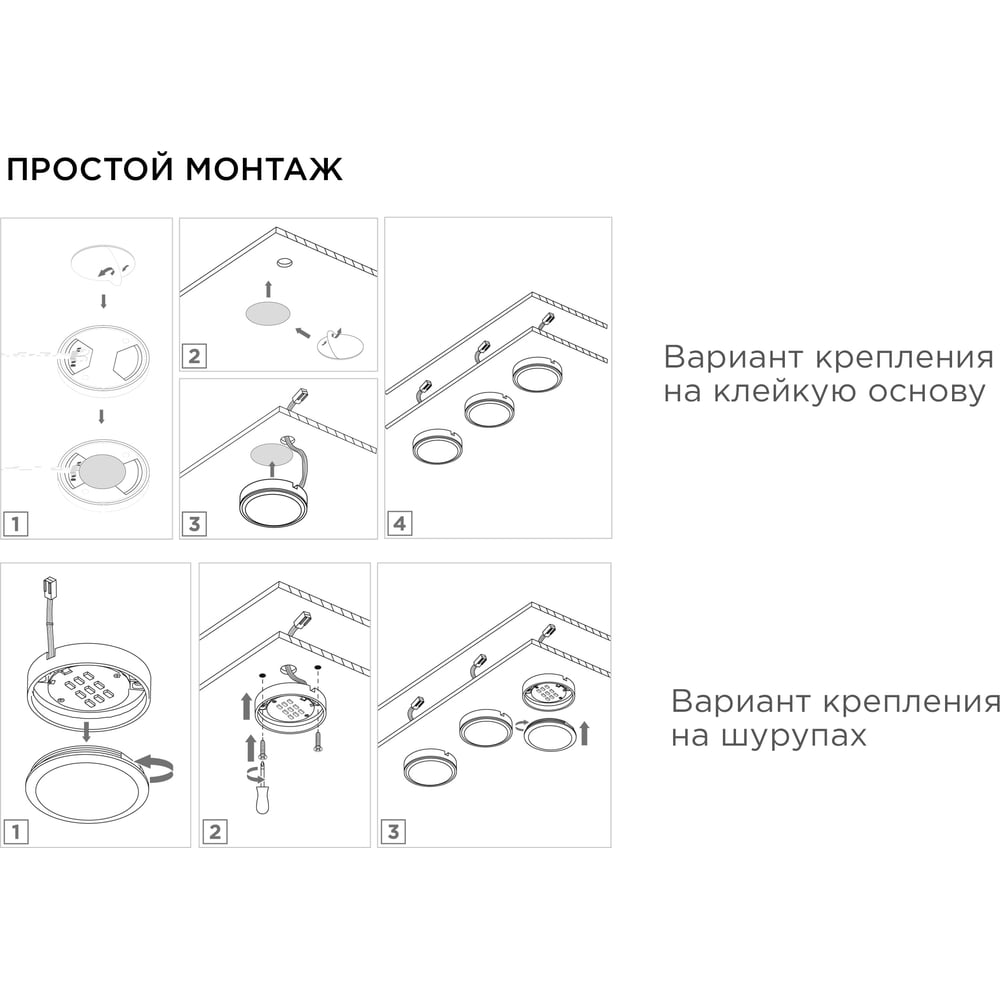 ПРОСТОЙ МОНТАЖ

1

2

3

4

Вариант крепления на клейкую основу

1

2

3

Вариант крепления на шурупах