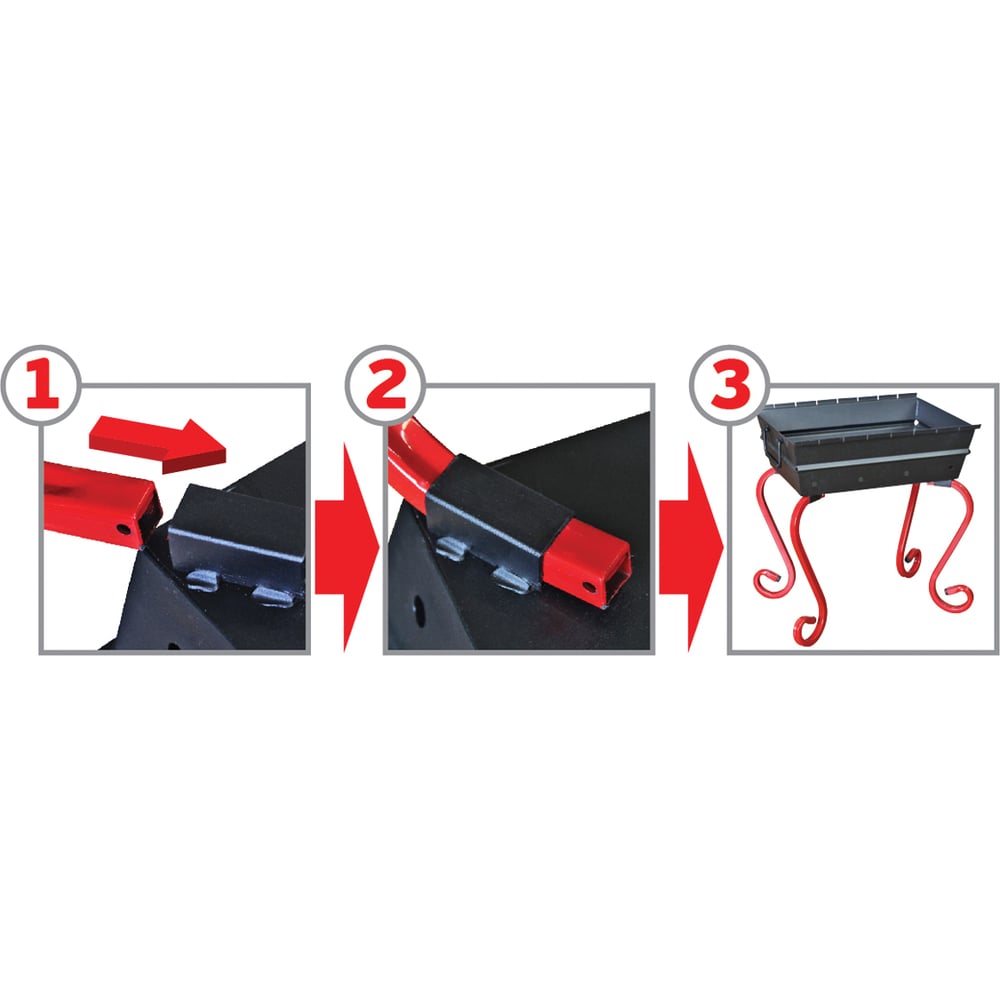 1

2

3