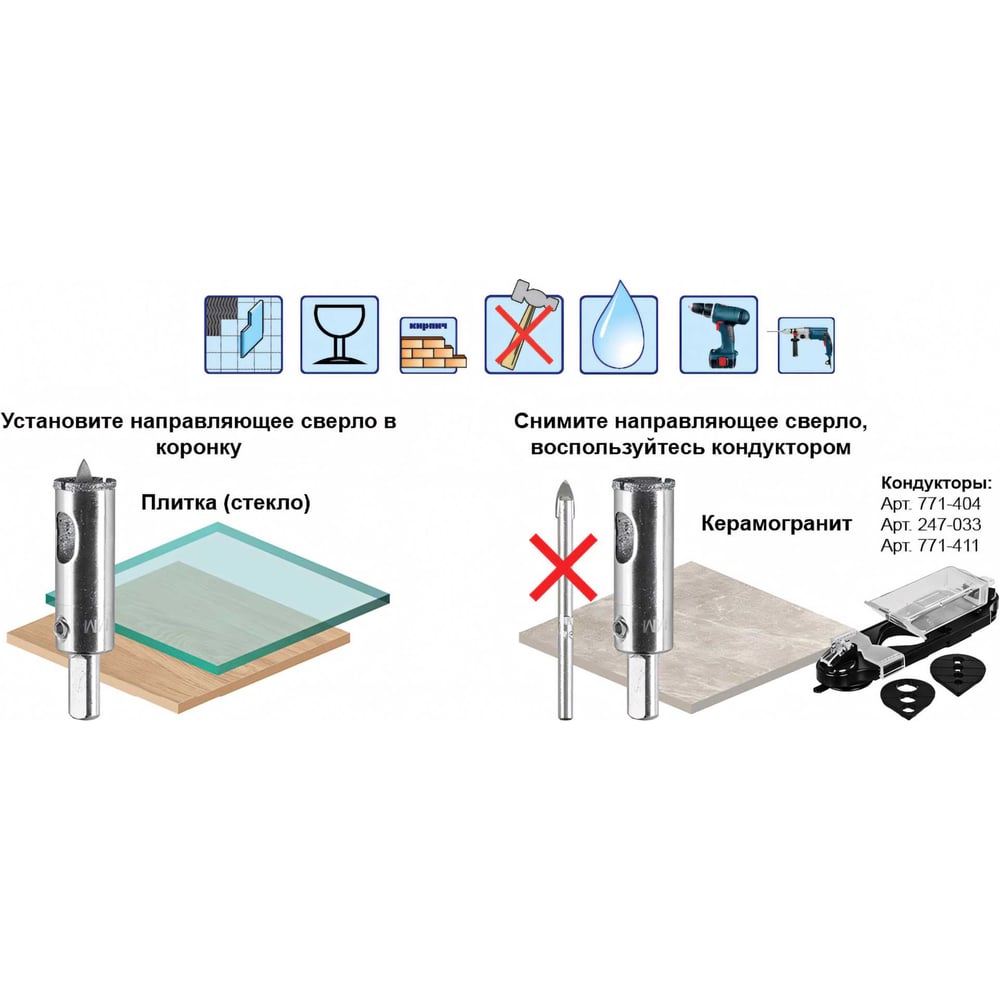 кирпич

Установите направляющее сверло в коронку

Плитка (стекло)

Снимите направляющее сверло, воспользуйтесь кондуктором

Керамогранит

Кондукторы:
Арт. 771-404
Арт. 247-033
Арт. 771-411