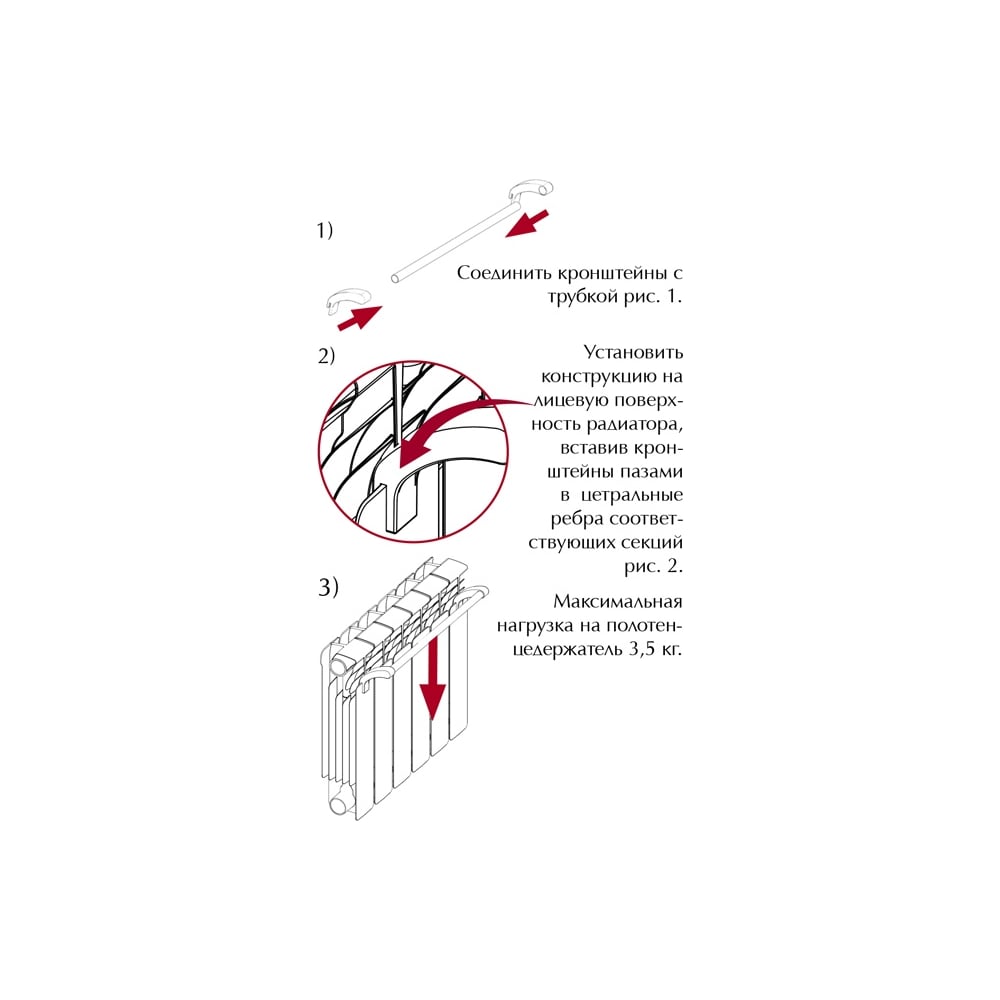 1)

Соединить кронштейны с трубкой рис. 1.

2)

Установить конструкцию на лицевую поверхность радиатора, вставив кронштейны пазами в цетральные ребра соответствующих секций рис. 2.

3)

Максимальная нагрузка на полотенцедержатель 3,5 кг.