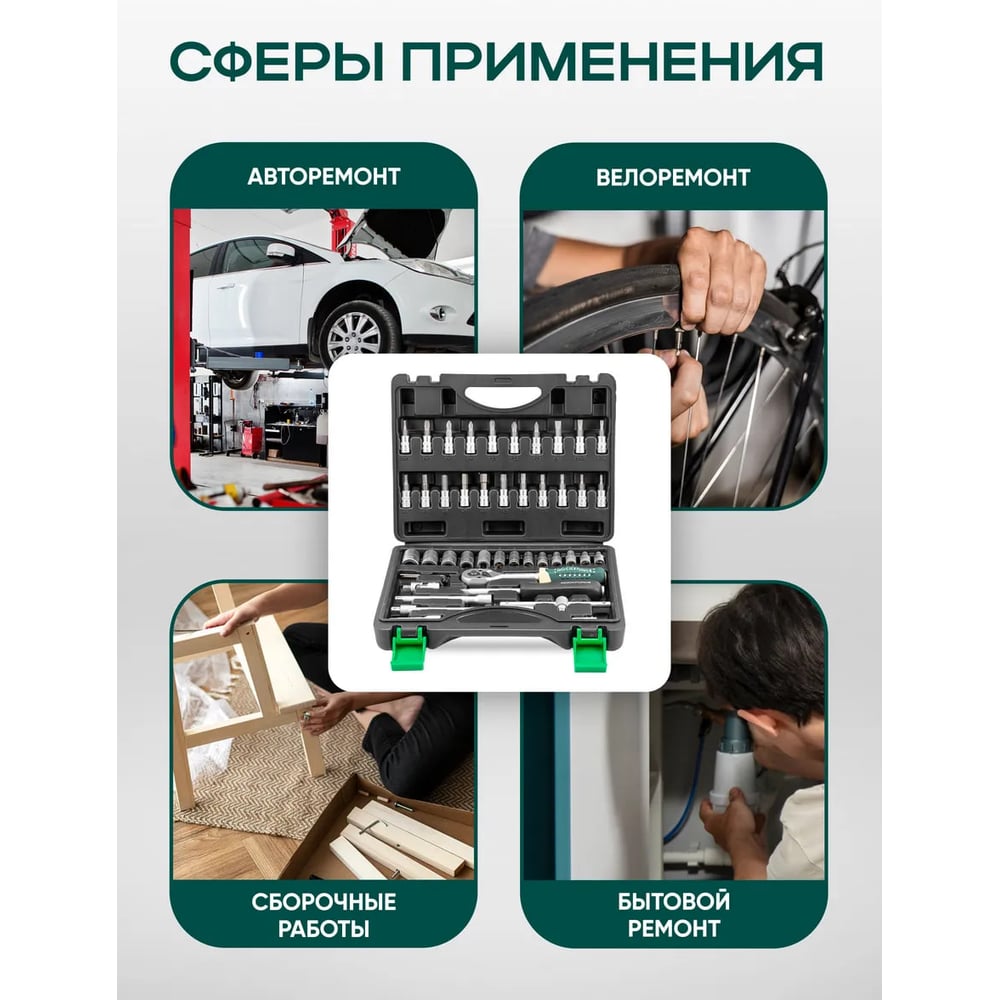 СФЕРЫ ПРИМЕНЕНИЯ

АВТОРЕМОНТ

ВЕЛОРЕМОНТ

СБОРОЧНЫЕ РАБОТЫ

БЫТОВОЙ РЕМОНТ