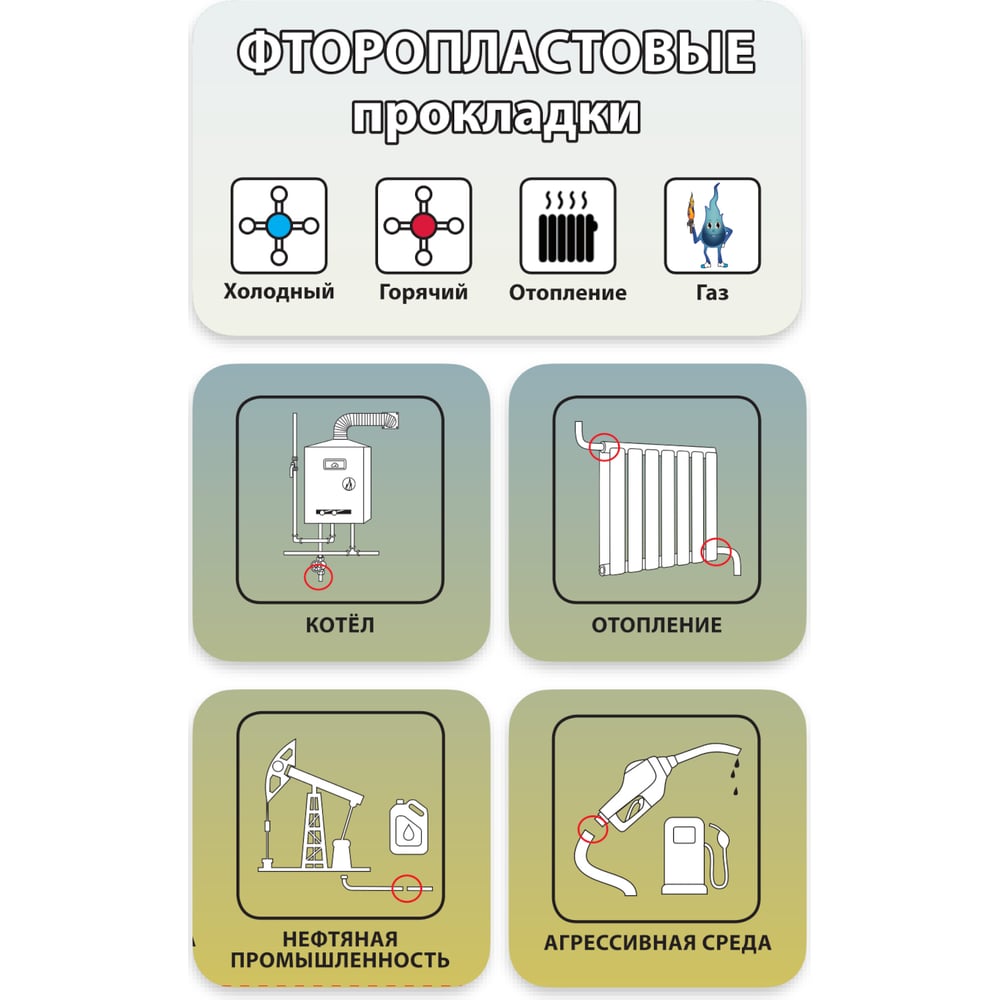 ФТОРОПЛАСТОВЫЕ
прокладки

Холодный
Горячий
Отопление
Газ

КОТЁЛ

ОТОПЛЕНИЕ

НЕФТЯНАЯ ПРОМЫШЛЕННОСТЬ

АГРЕССИВНАЯ СРЕДА