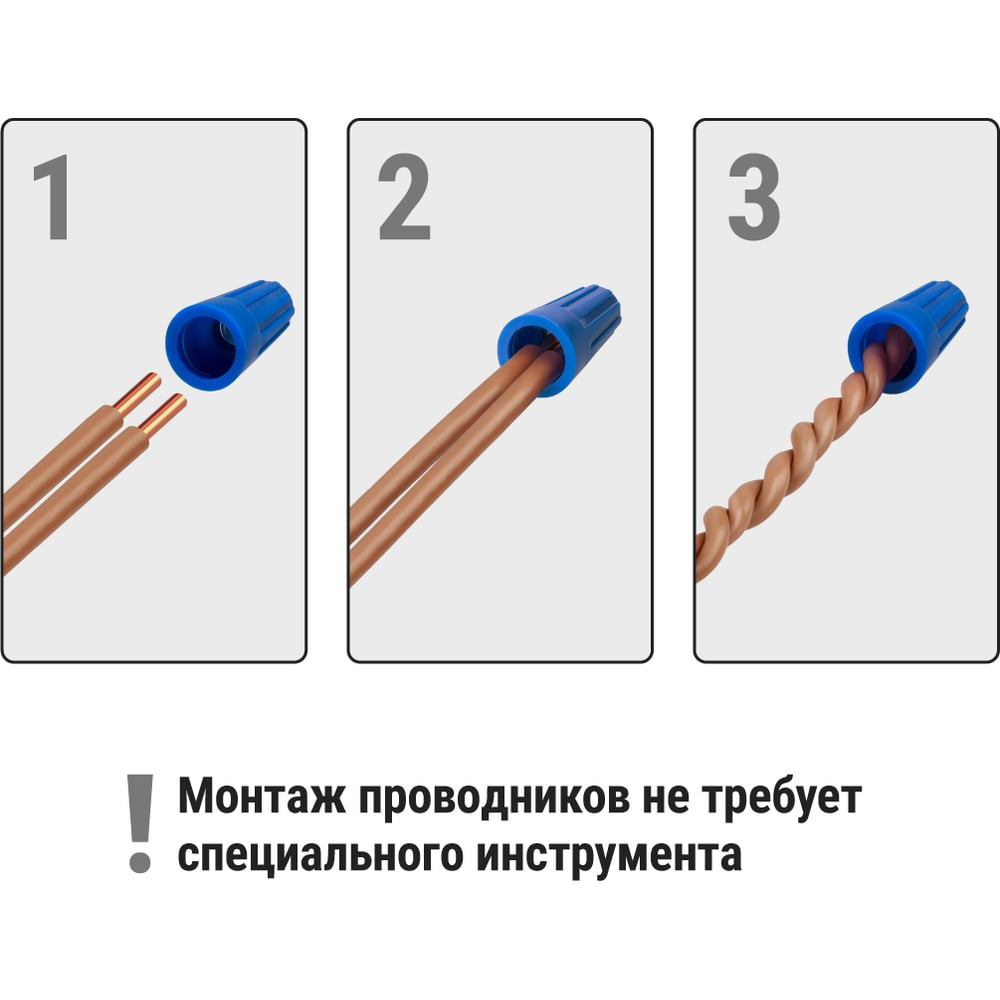 1

2

3

! Монтаж проводников не требует специального инструмента