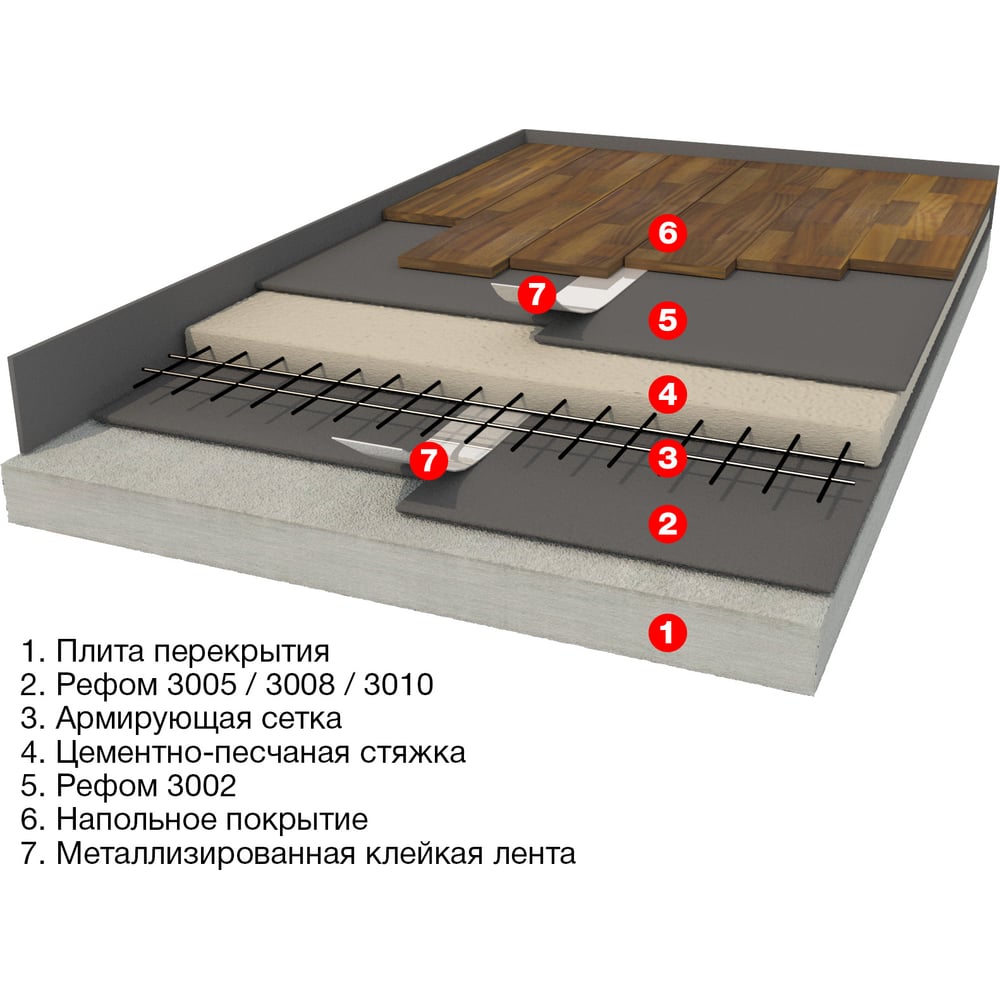 6
7
5
4
7
3
2
1

1. Плита перекрытия
2. Рефом 3005 / 3008 / 3010
3. Армирующая сетка
4. Цементно-песчаная стяжка
5. Рефом 3002
6. Напольное покрытие
7. Металлизированная клейкая лента