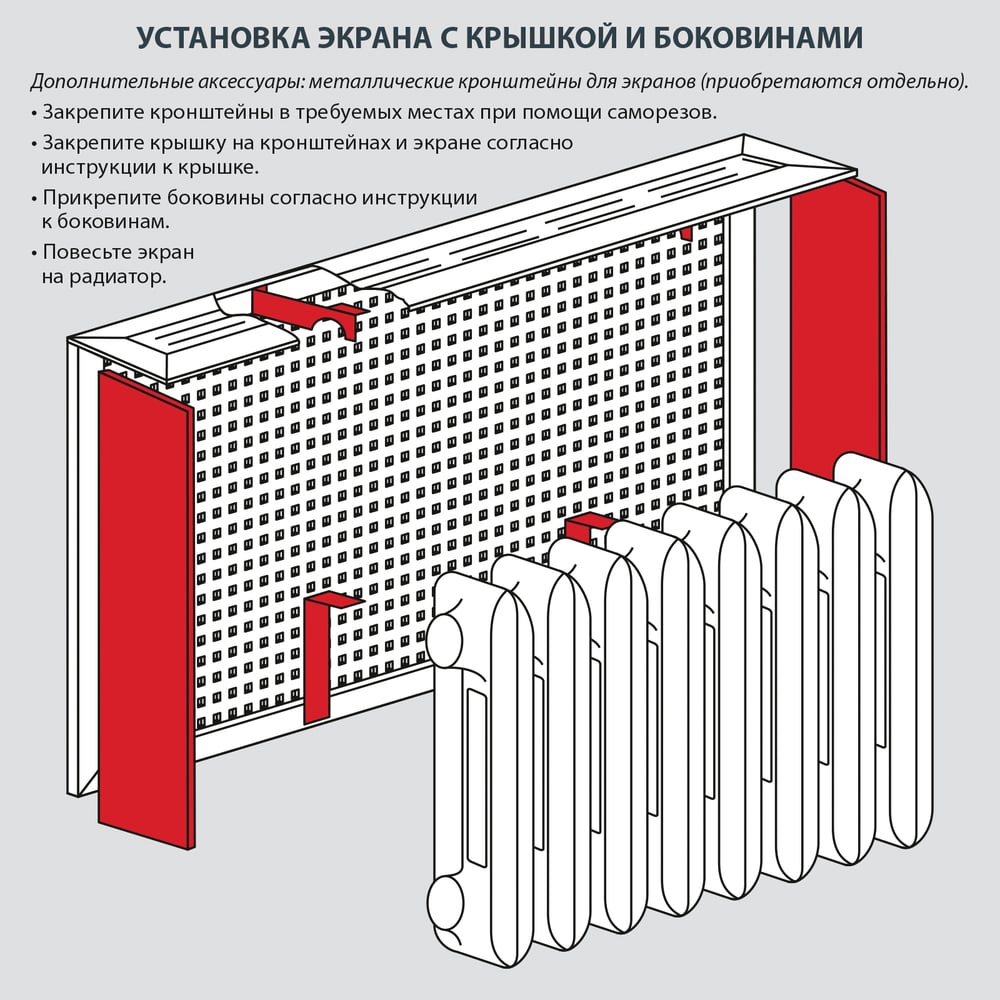 УСТАНОВКА ЭКРАНА С КРЫШКОЙ И БОКОВИНАМИ

Дополнительные аксессуары: металлические кронштейны для экранов (приобретаются отдельно).

• Закрепите кронштейны в требуемых местах при помощи саморезов.

• Закрепите крышку на кронштейнах и экране согласно инструкции к крышке.

• Прикрепите боковины согласно инструкции к боковинам.

• Повесьте экран на радиатор.