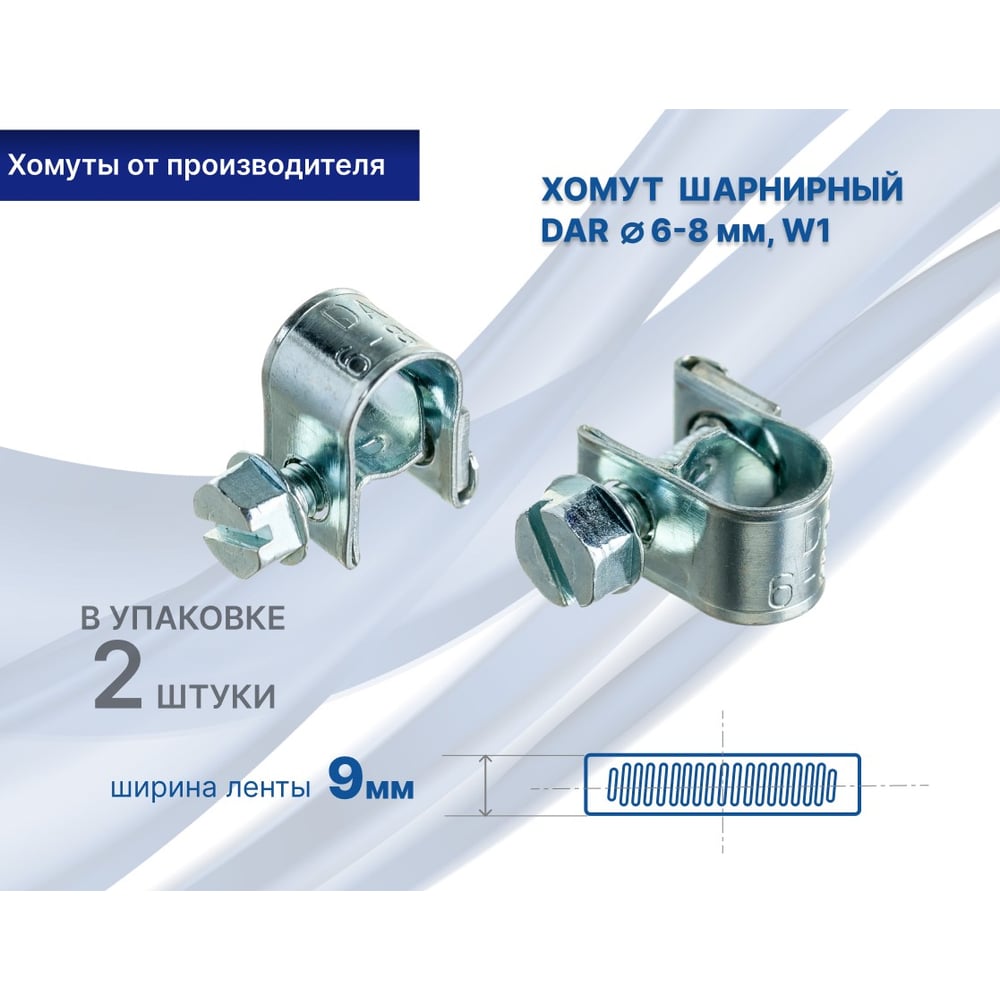 Хомуты от производителя

ХОМУТ ШАРНИРНЫЙ
DAR ⌀ 6-8 мм, W1

В УПАКОВКЕ
2 ШТУКИ

ширина ленты 9мм