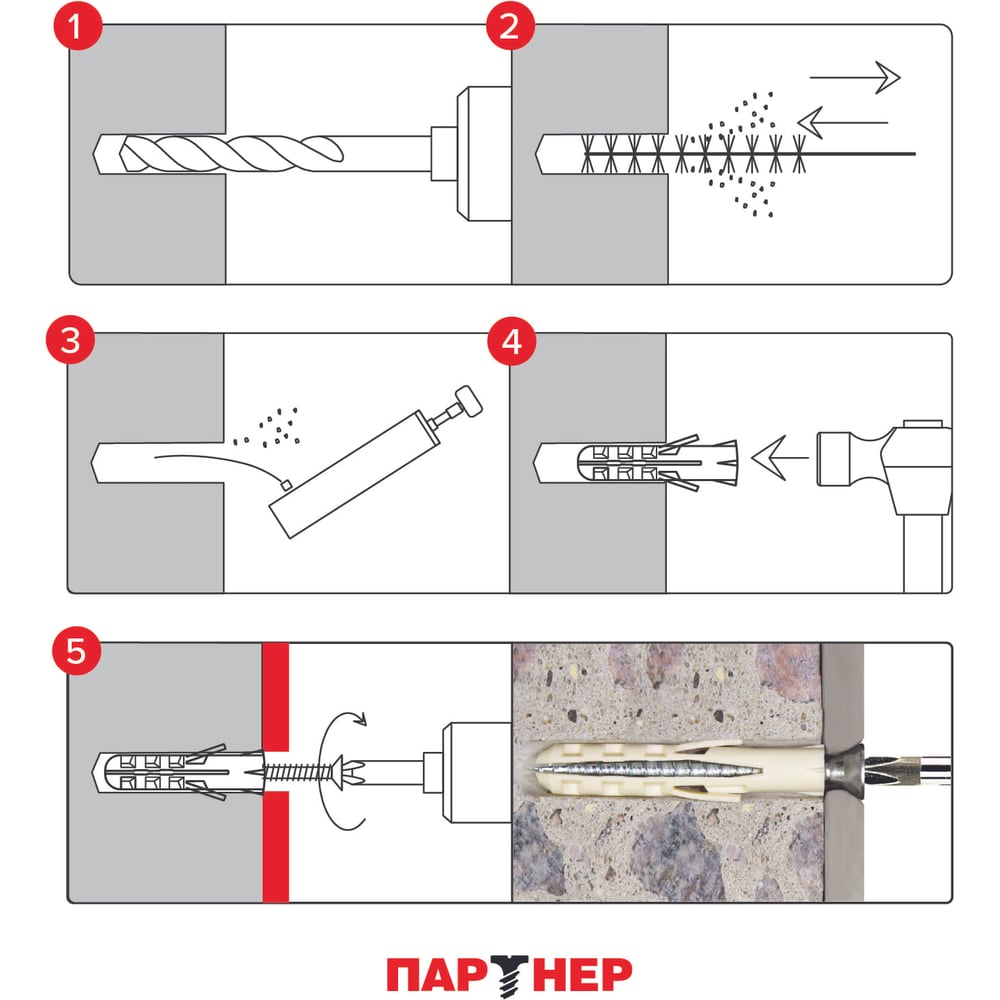 1
2
3
4
5
ПАРТНЕР